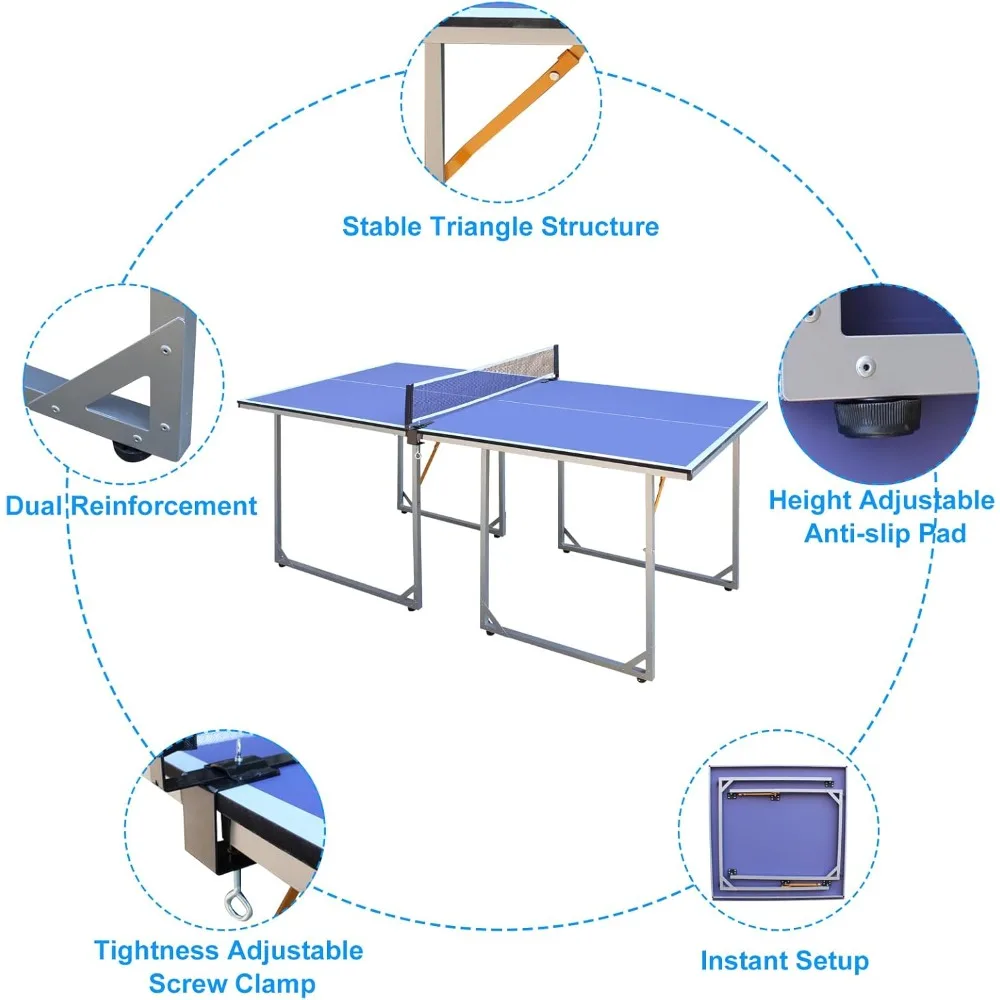 Stable Triangle Structure

Dual Reinforcement

Height Adjustable Anti-slip Pad

Tightness Adjustable Screw Clamp

Instant Setup