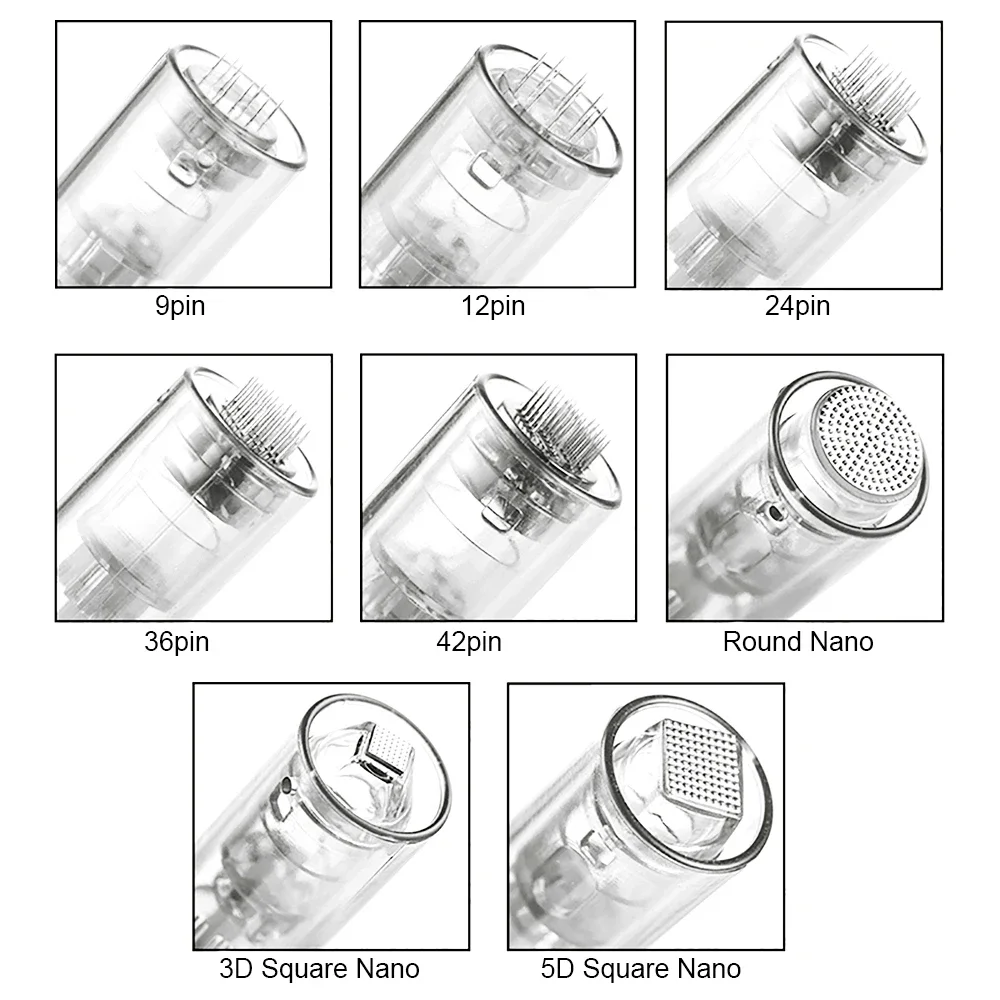 9pin

12pin

24pin

36pin

42pin

Round Nano

3D Square Nano

5D Square Nano