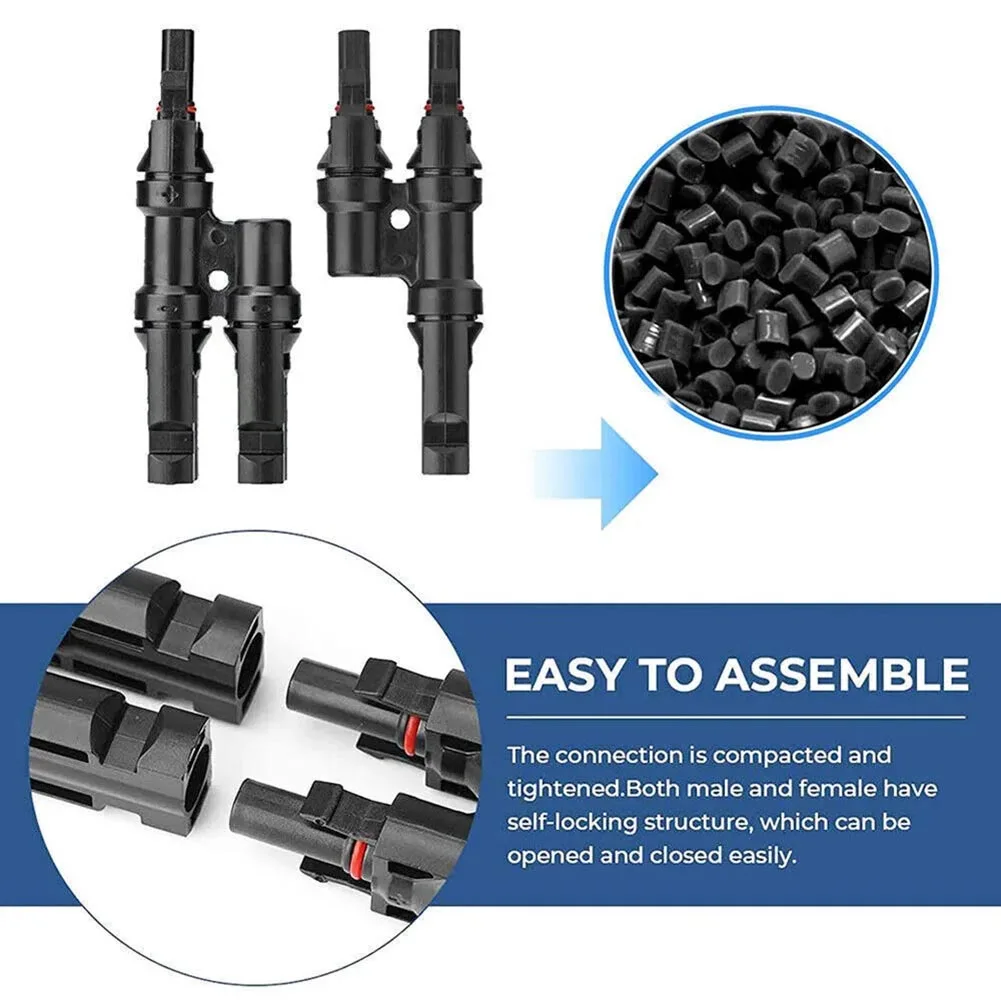 EASY TO ASSEMBLE

The connection is compacted and tightened.Both male and female have self-locking structure, which can be opened and closed easily.