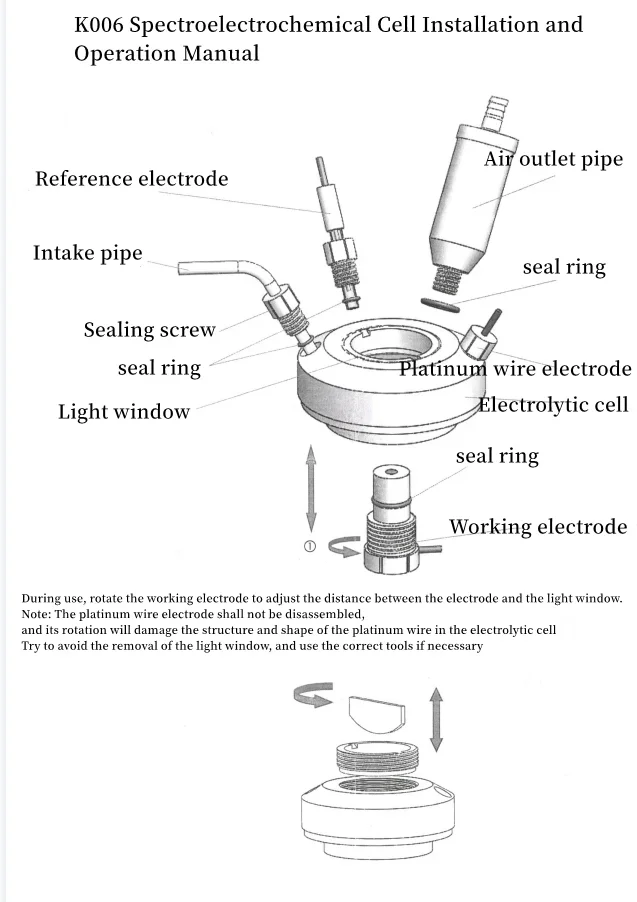 K006 Spectroelectrochemical Cell Installation and Operation Manual

Reference electrode

Air outlet pipe

Intake pipe

seal ring

Sealing screw

seal ring

Platinum wire electrode

Light window

Electrolytic cell

seal ring

Working electrode

①

During use, rotate the working electrode to adjust the distance between the electrode and the light window.
Note: The platinum wire electrode shall not be disassembled,
and its rotation will damage the structure and shape of the platinum wire in the electrolytic cell
Try to avoid the removal of the light window, and use the correct tools if necessary