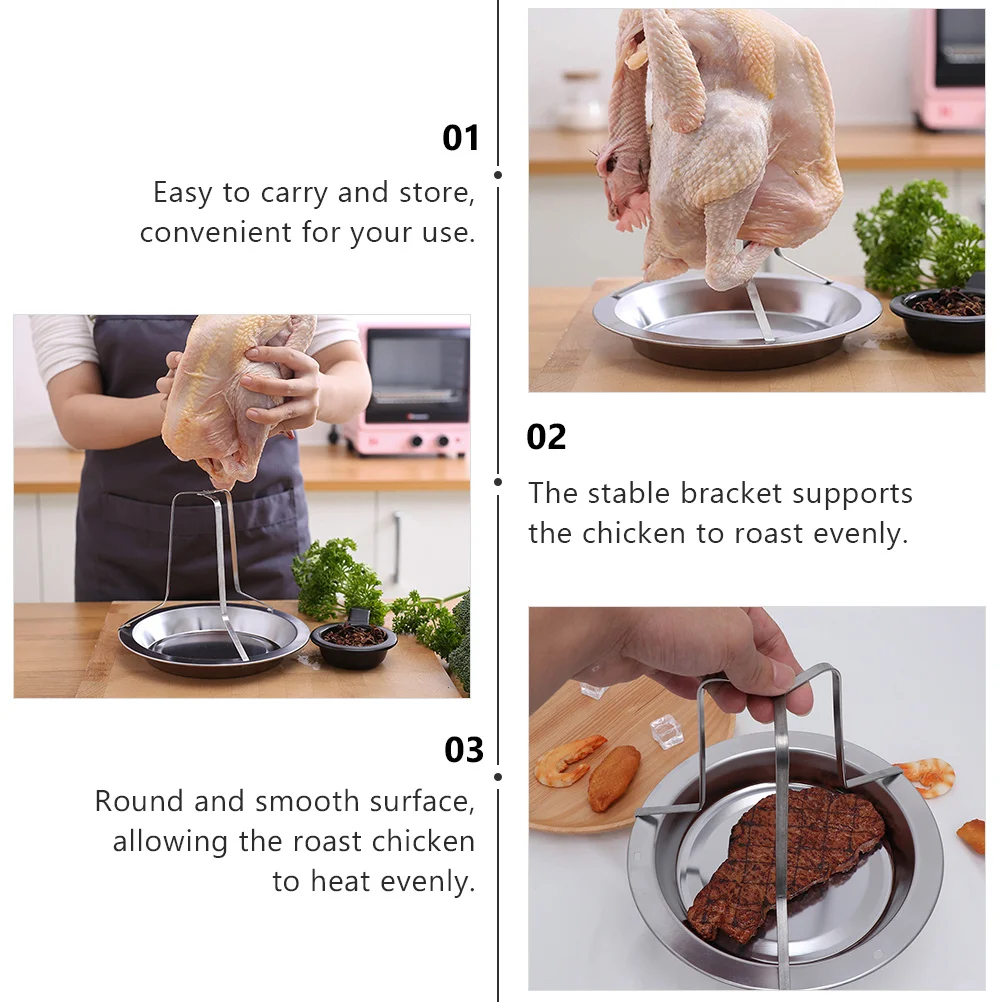 01

Easy to carry and store, convenient for your use.

02

The stable bracket supports the chicken to roast evenly.

03

Round and smooth surface, allowing the roast chicken to heat evenly.