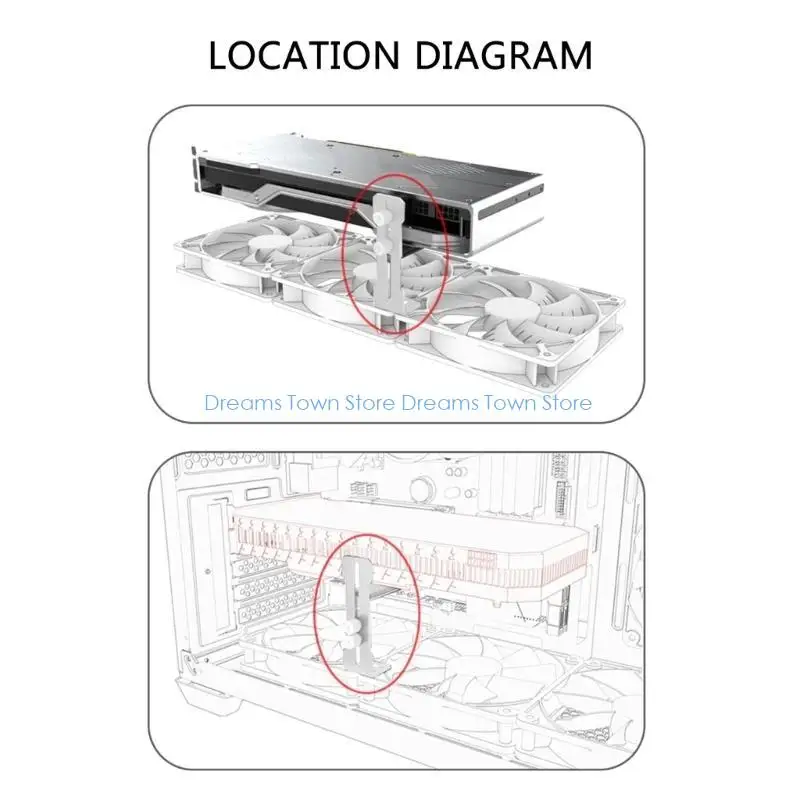 LOCATION DIAGRAM

Dreams Town Store Dreams Town Store