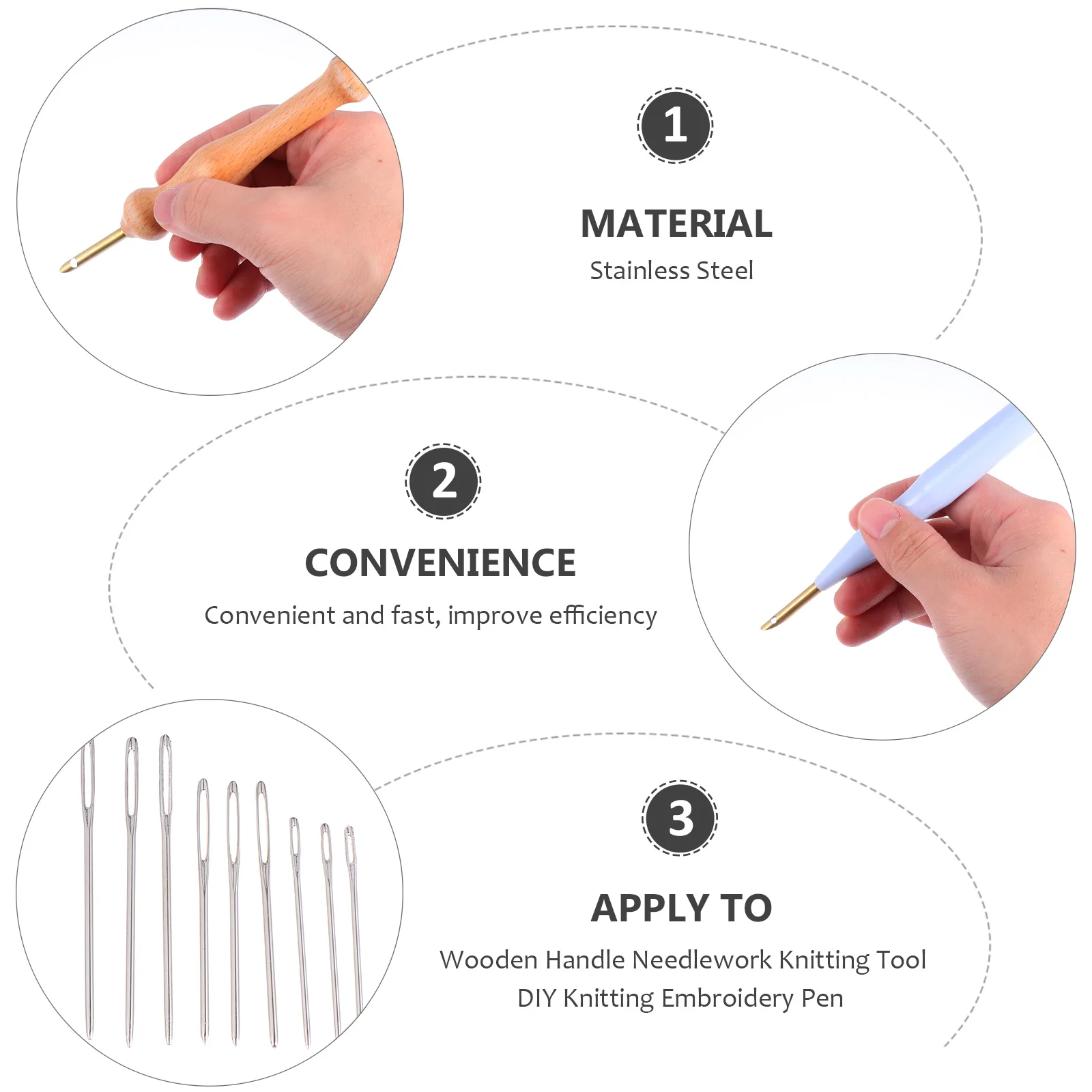 1

MATERIAL

Stainless Steel

2

CONVENIENCE

Convenient and fast, improve efficiency

3

APPLY TO

Wooden Handle Needlework Knitting Tool
DIY Knitting Embroidery Pen