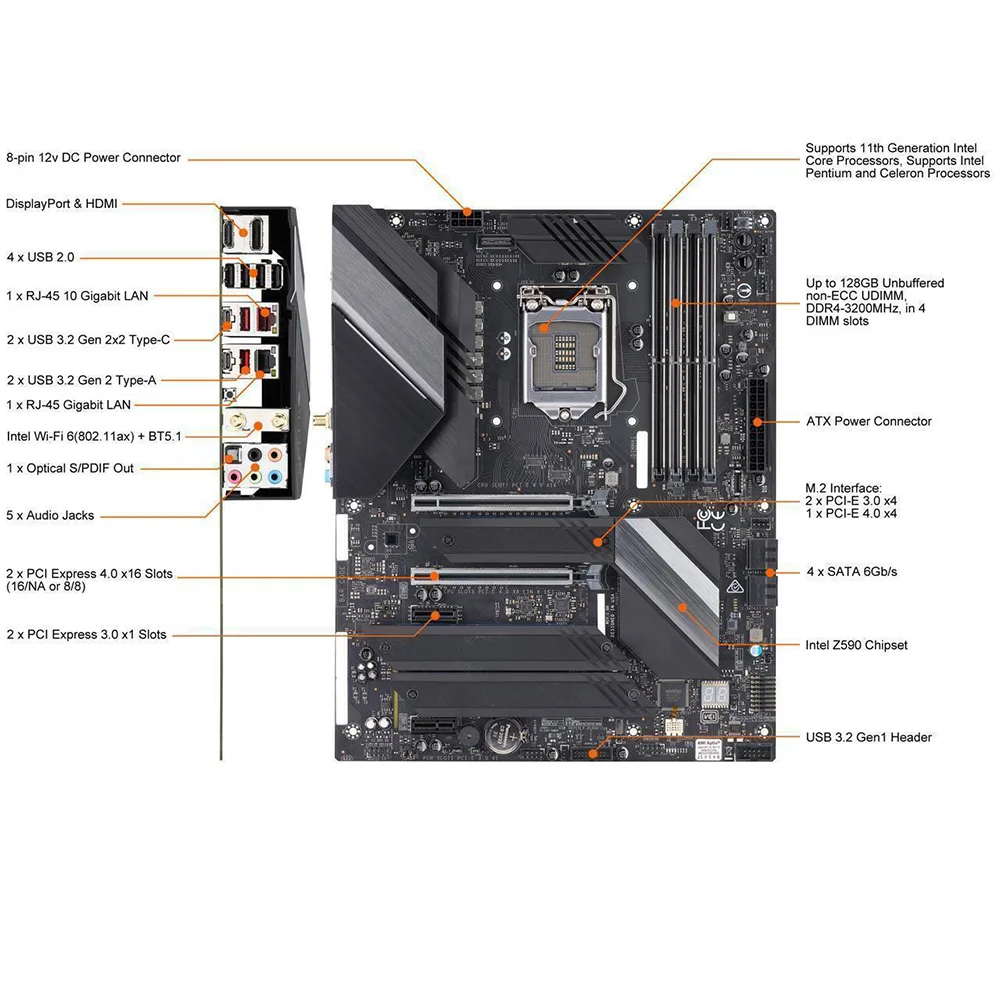 8-pin 12v DC Power Connector

DisplayPort & HDMI

4 x USB 2.0

1 x RJ-45 10 Gigabit LAN

2 x USB 3.2 Gen 2x2 Type-C

2 x USB 3.2 Gen 2 Type-A

1 x RJ-45 Gigabit LAN

Intel Wi-Fi 6(802.11ax) + BT5.1

1 x Optical S/PDIF Out

5 x Audio Jacks

2 x PCI Express 4.0 x16 Slots (16/NA or 8/8)

2 x PCI Express 3.0 x1 Slots

Supports 11th Generation Intel Core Processors, Supports Intel Pentium and Celeron Processors

Up to 128GB Unbuffered non-ECC UDIMM, DDR4-3200MHz, in 4 DIMM slots

ATX Power Connector

M.2 Interface:
2 x PCI-E 3.0 x4
1 x PCI-E 4.0 x4

4 x SATA 6Gb/s

Intel Z590 Chipset

USB 3.2 Gen1 Header