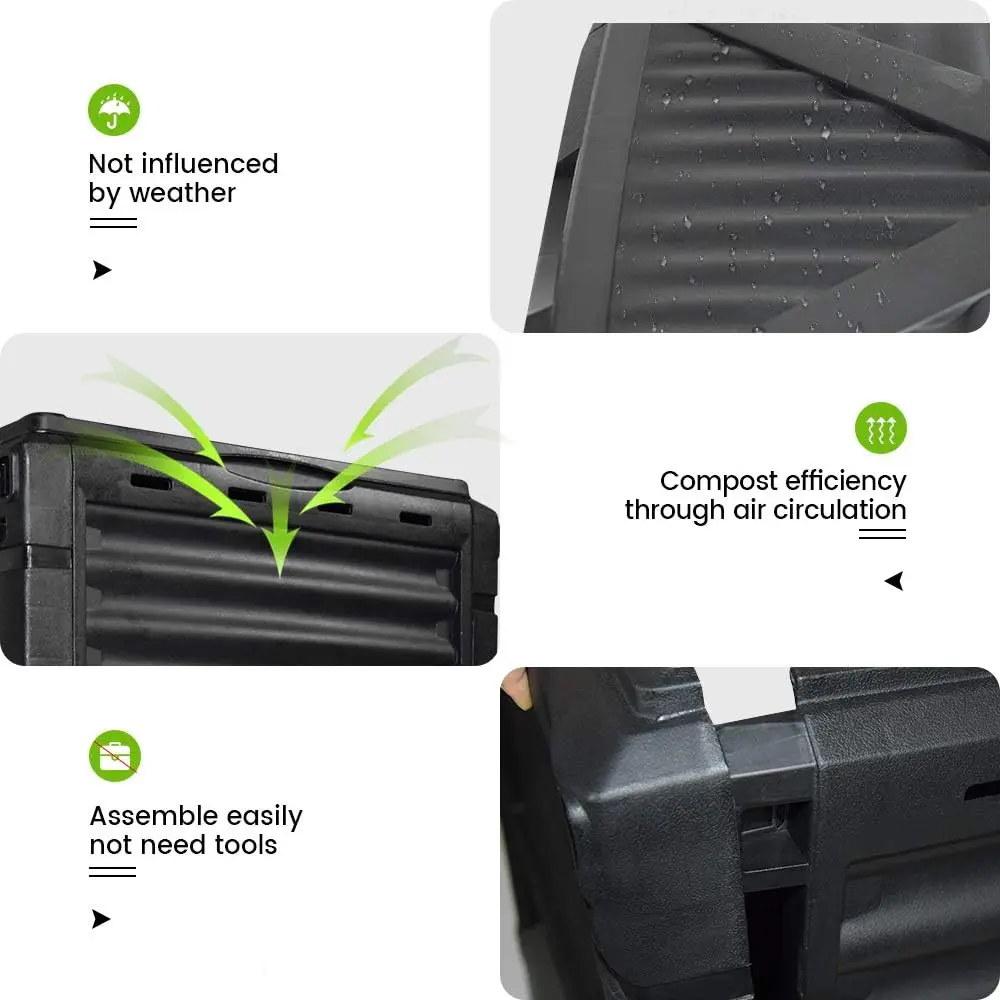 Not influenced by weather

Compost efficiency through air circulation

Assemble easily not need tools