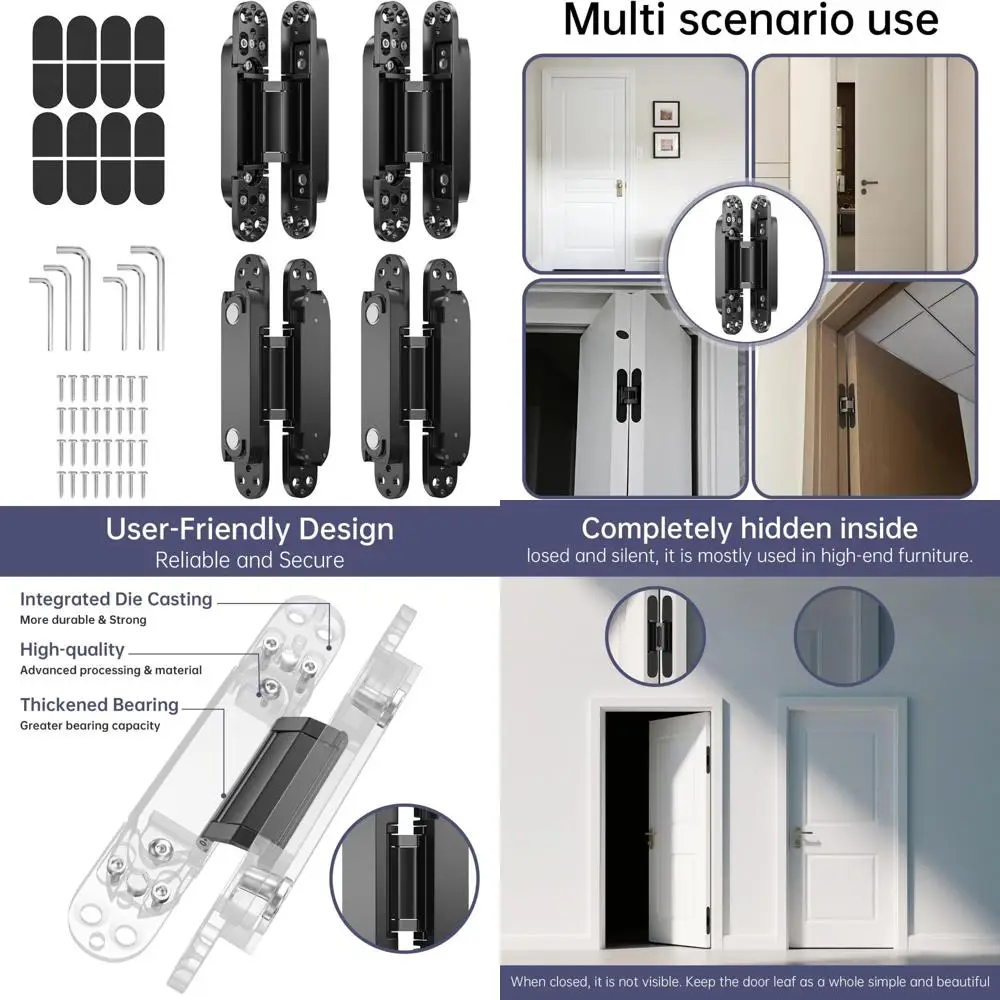 Multi scenario use

User-Friendly Design
Reliable and Secure

Integrated Die Casting
More durable & Strong

High-quality
Advanced processing & material

Thickened Bearing
Greater bearing capacity

Completely hidden inside
losed and silent, it is mostly used in high-end furniture.

When closed, it is not visible. Keep the door leaf as a whole simple and beautiful