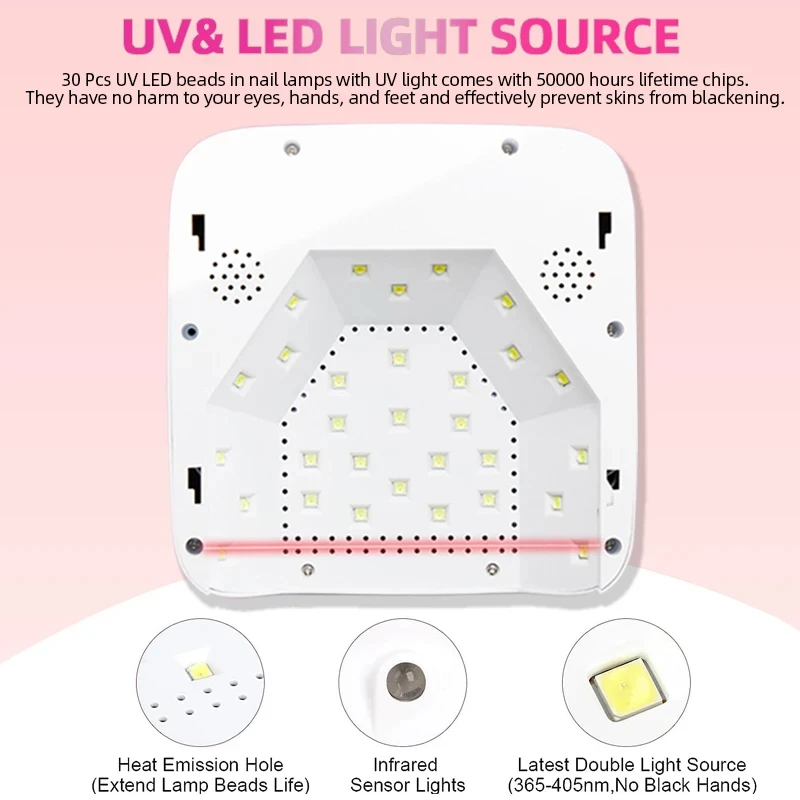 UV& LED LIGHT SOURCE

30 Pcs UV LED beads in nail lamps with UV light comes with 50000 hours lifetime chips. They have no harm to your eyes, hands, and feet and effectively prevent skins from blackening.

Heat Emission Hole
(Extend Lamp Beads Life)

Infrared
Sensor Lights

Latest Double Light Source
(365-405nm,No Black Hands)