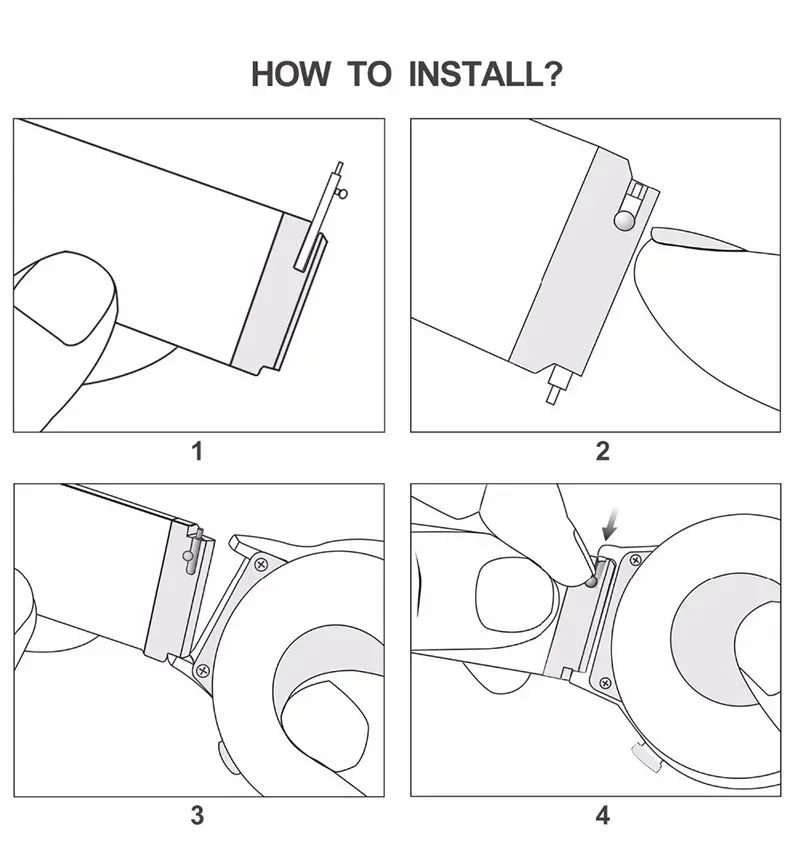 HOW TO INSTALL?

1

2

3

4