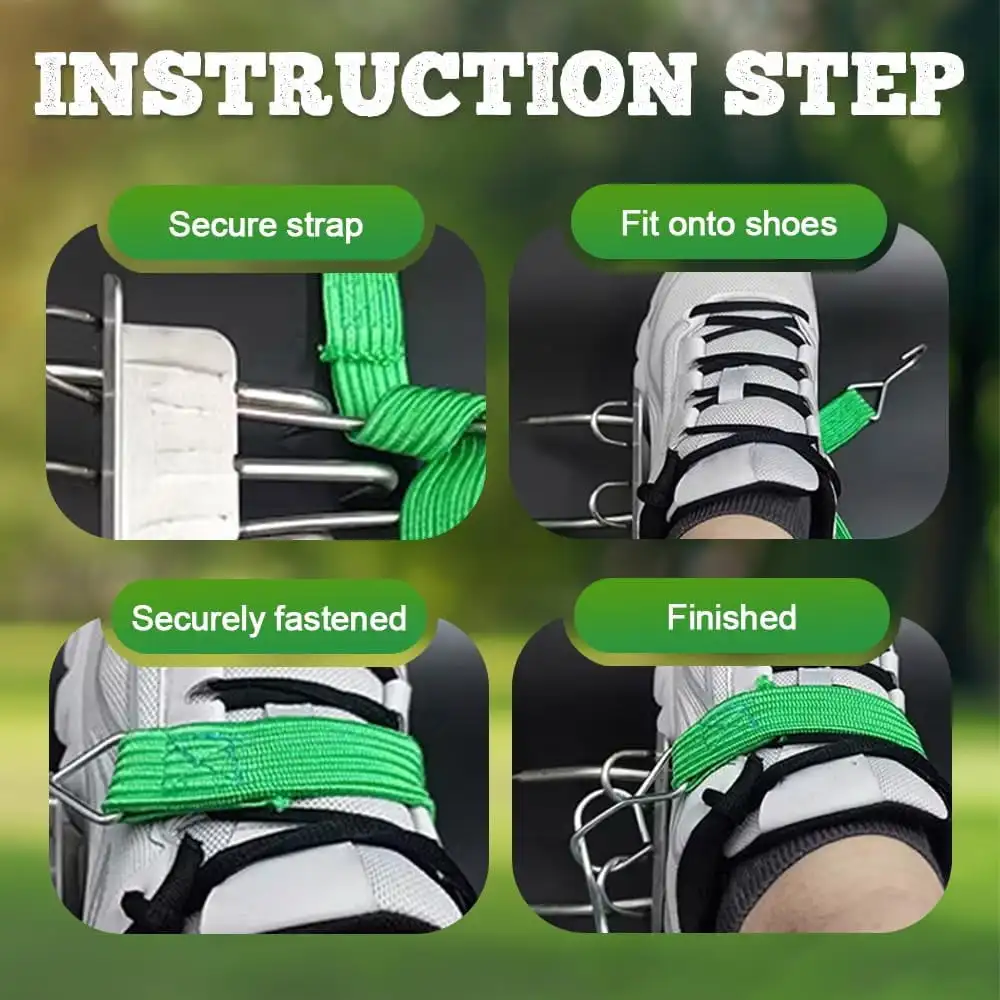 INSTRUCTION STEP

Secure strap

Fit onto shoes

Securely fastened

Finished