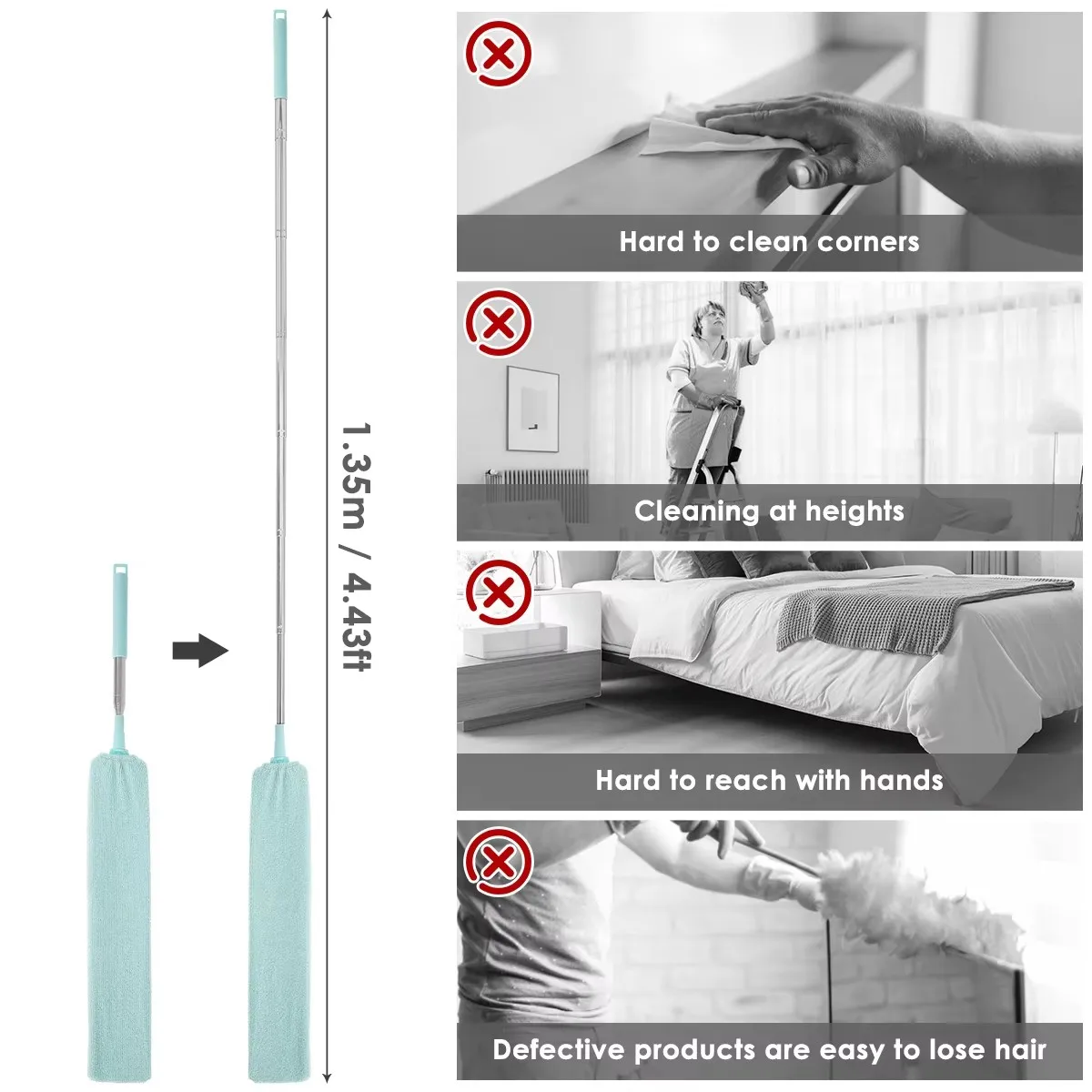 1.35m / 4.43ft

Hard to clean corners

Cleaning at heights

Hard to reach with hands

Defective products are easy to lose hair