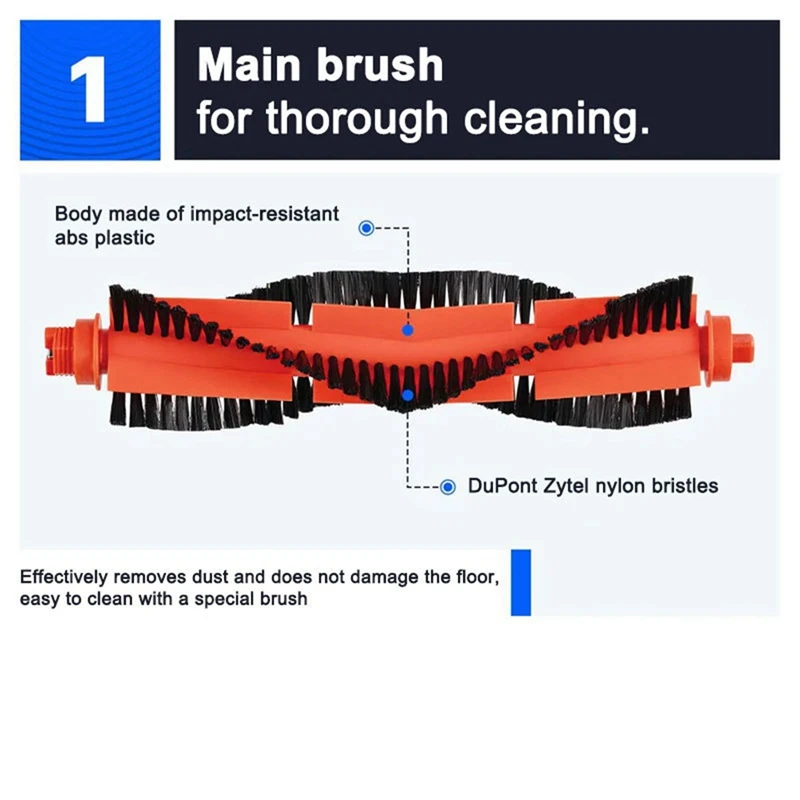 1

Main brush
for thorough cleaning.

Body made of impact-resistant abs plastic

DuPont Zytel nylon bristles

Effectively removes dust and does not damage the floor, easy to clean with a special brush