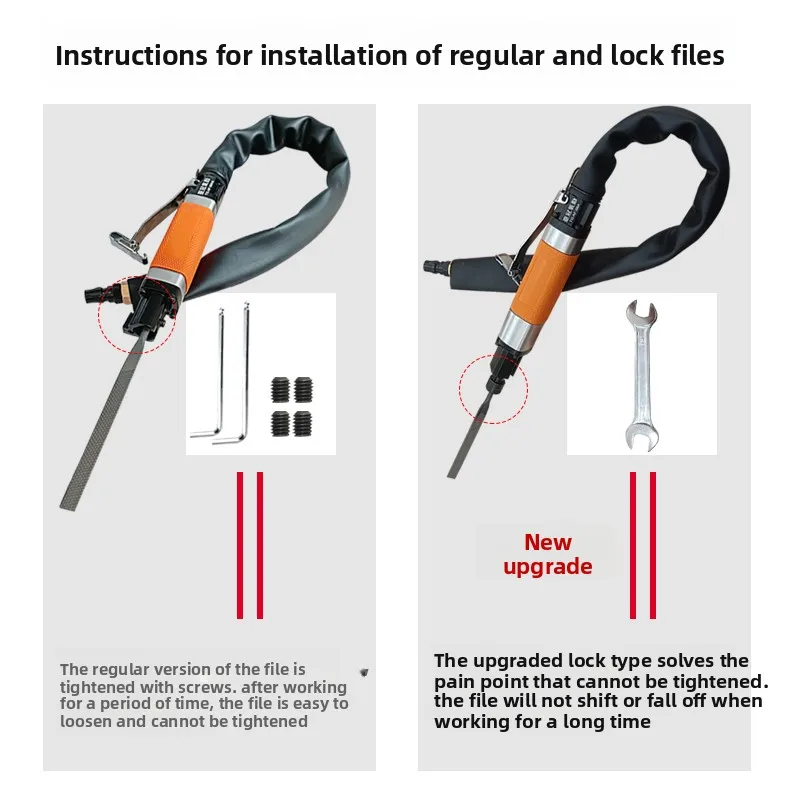 Instructions for installation of regular and lock files

The regular version of the file is tightened with screws. after working for a period of time, the file is easy to loosen and cannot be tightened

New upgrade

The upgraded lock type solves the pain point that cannot be tightened. the file will not shift or fall off when working for a long time