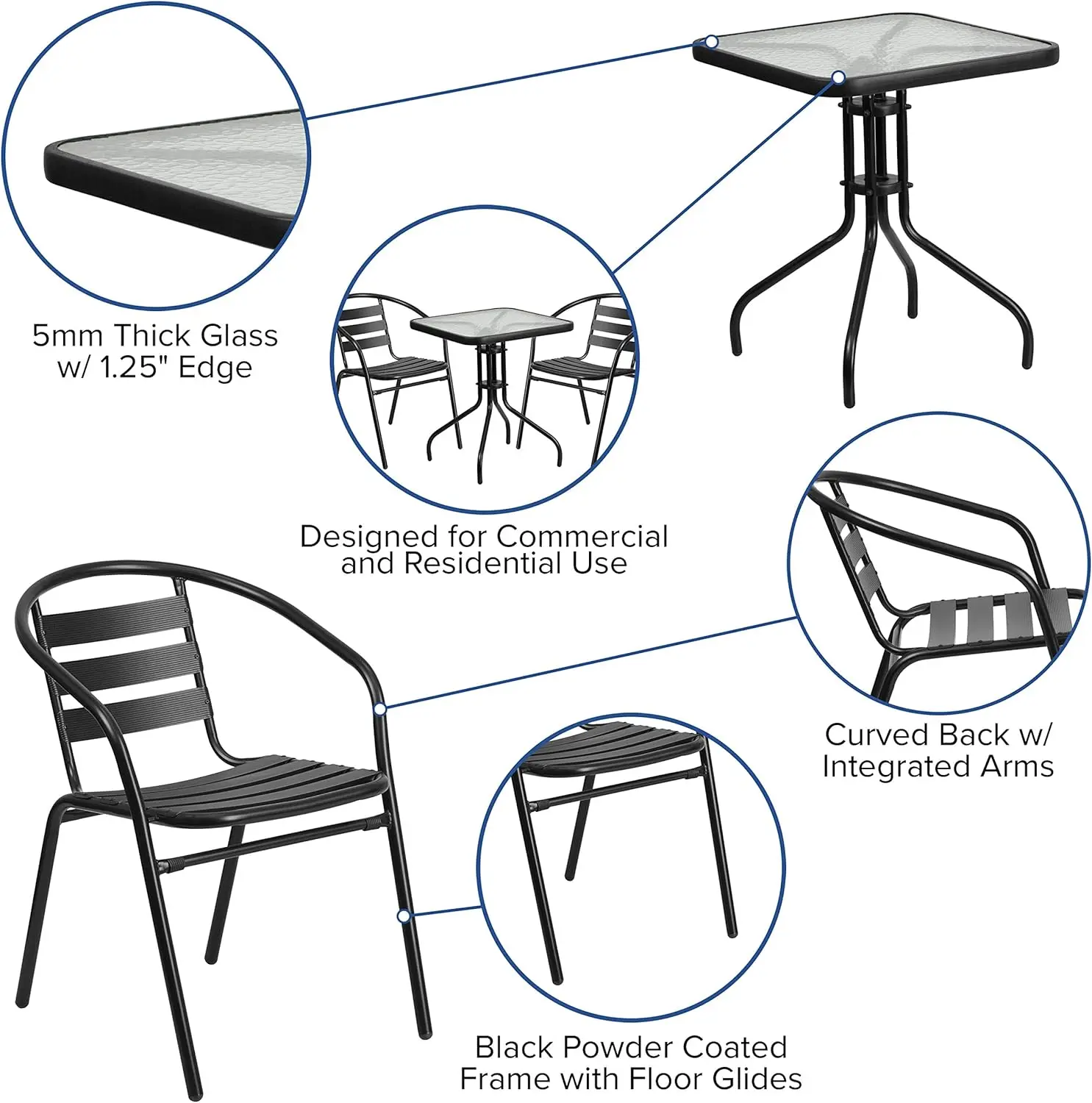 5mm Thick Glass w/ 1.25" Edge

Designed for Commercial and Residential Use

Curved Back w/ Integrated Arms

Black Powder Coated Frame with Floor Glides