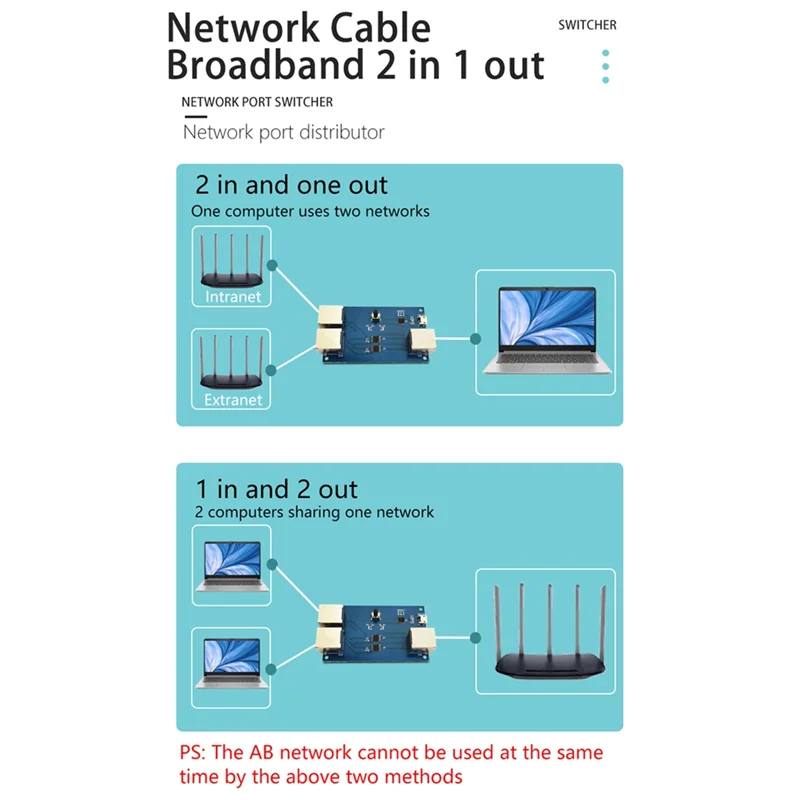 Network Cable Broadband 2 in 1 out

SWITCHER

NETWORK PORT SWITCHER

Network port distributor

2 in and one out
One computer uses two networks

Intranet

Extranet

1 in and 2 out
2 computers sharing one network

PS: The AB network cannot be used at the same time by the above two methods