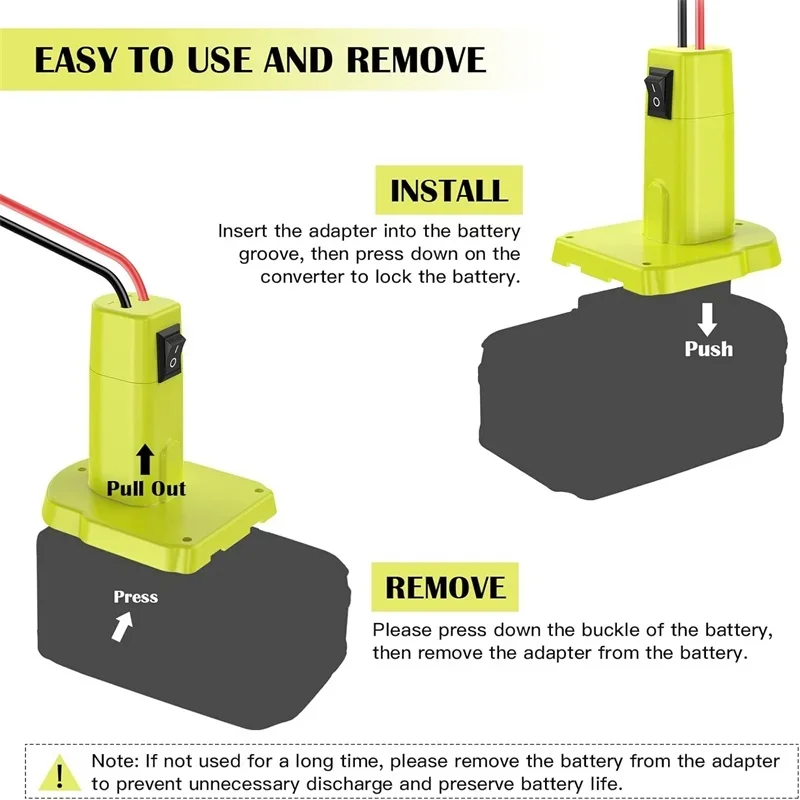 EASY TO USE AND REMOVE

INSTALL

Insert the adapter into the battery groove, then press down on the converter to lock the battery.

Push

Pull Out

Press

REMOVE

Please press down the buckle of the battery, then remove the adapter from the battery.

Note: If not used for a long time, please remove the battery from the adapter to prevent unnecessary discharge and preserve battery life.