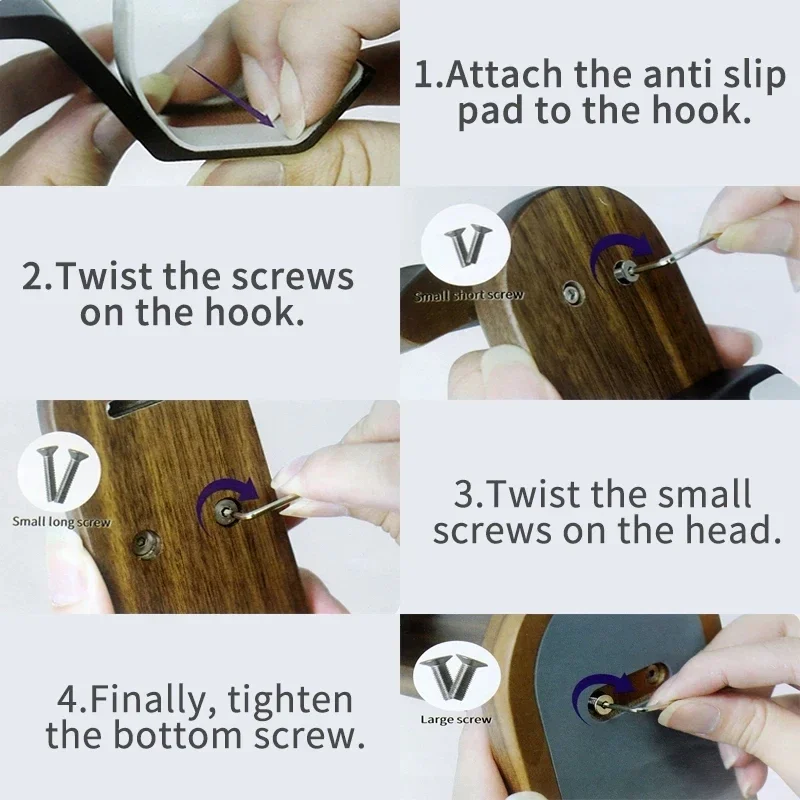 1.Attach the anti slip pad to the hook.

2.Twist the screws on the hook.

Small short screw

Small long screw

3.Twist the small screws on the head.

4.Finally, tighten the bottom screw.

Large screw