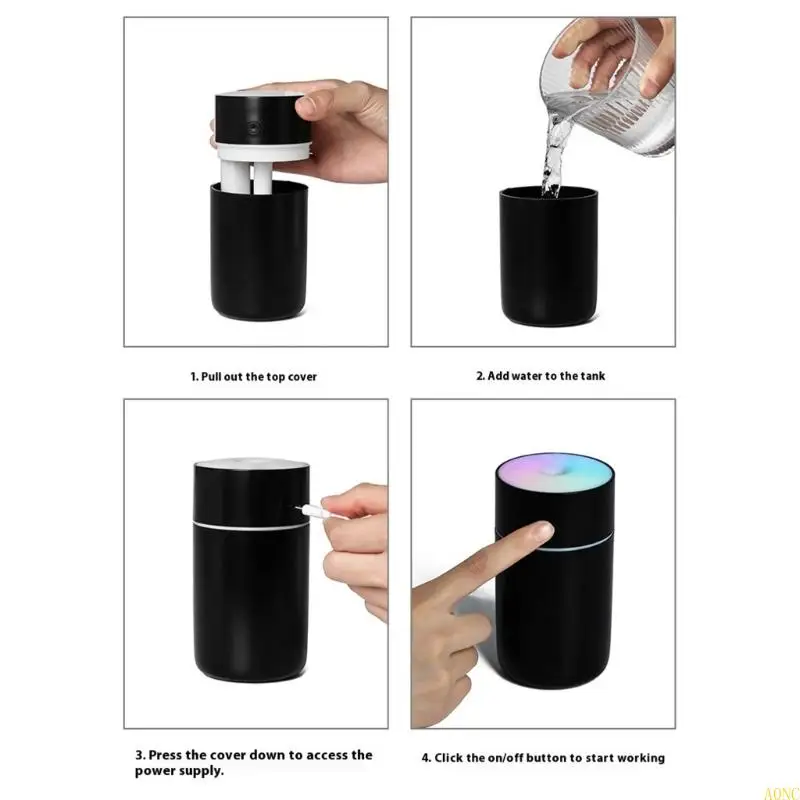 1. Pull out the top cover

2. Add water to the tank

3. Press the cover down to access the power supply.

4. Click the on/off button to start working

AONC