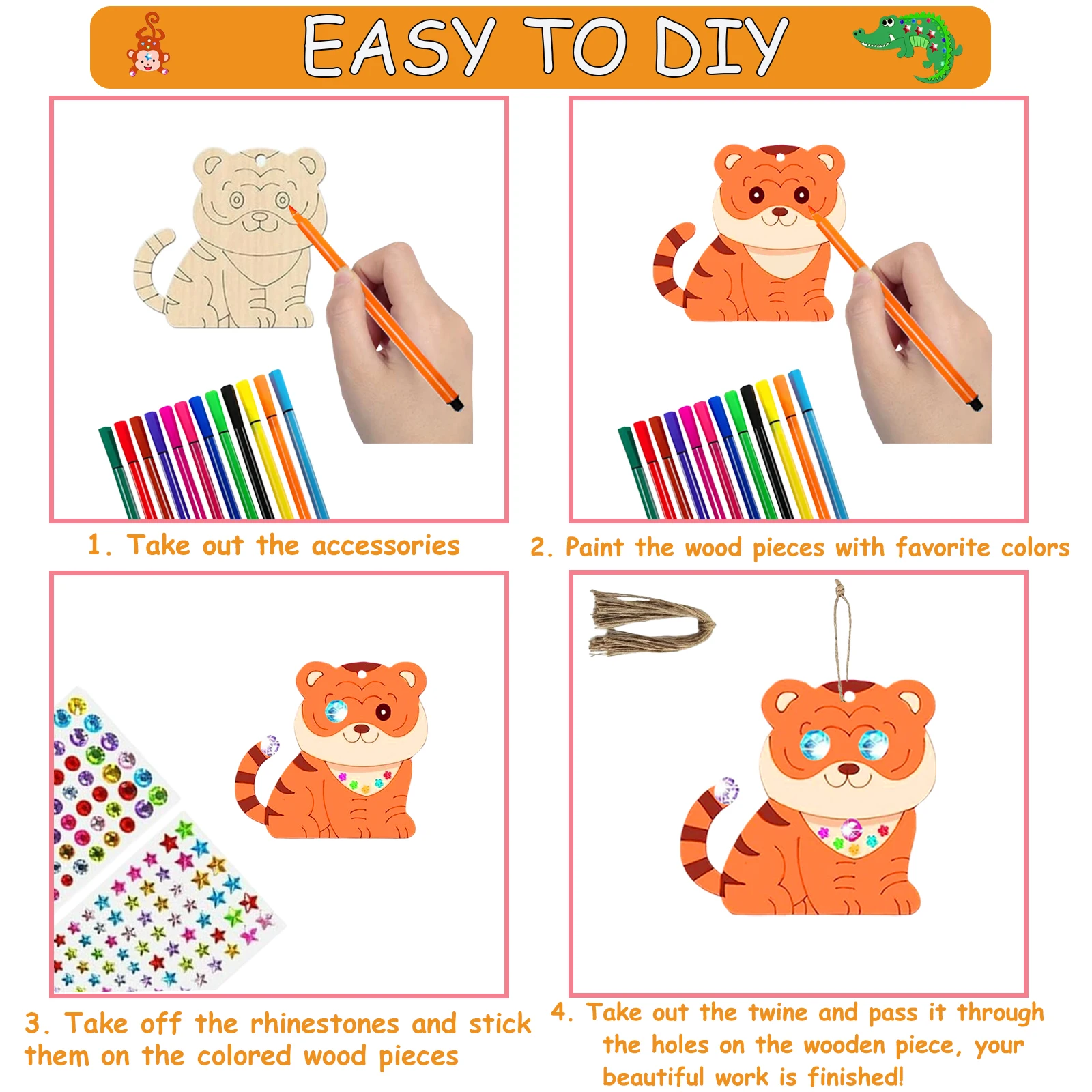 EASY TO DIY

1. Take out the accessories

2. Paint the wood pieces with favorite colors

3. Take off the rhinestones and stick them on the colored wood pieces

4. Take out the twine and pass it through the holes on the wooden piece, your beautiful work is finished!