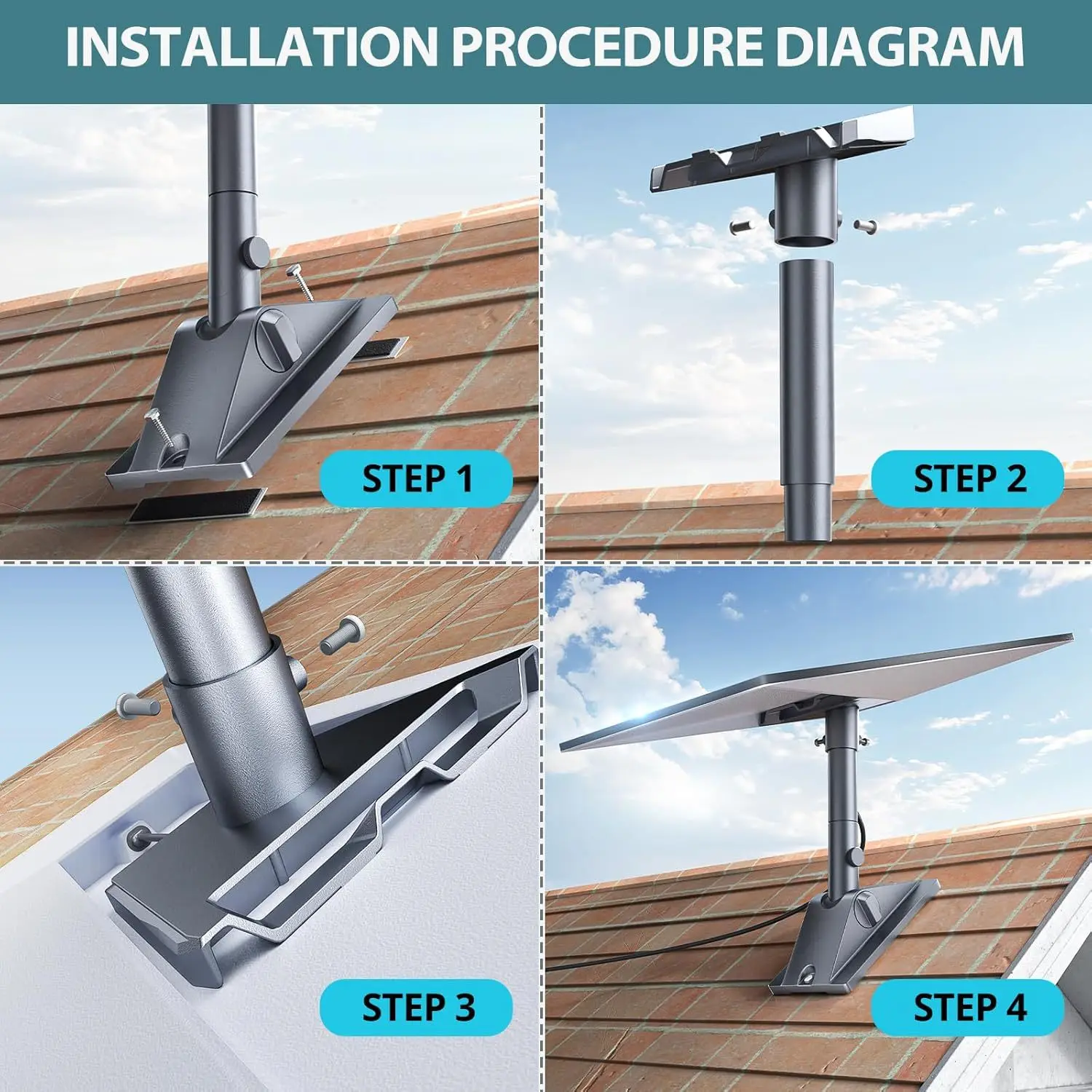 INSTALLATION PROCEDURE DIAGRAM

STEP 1

STEP 2

STEP 3

STEP 4