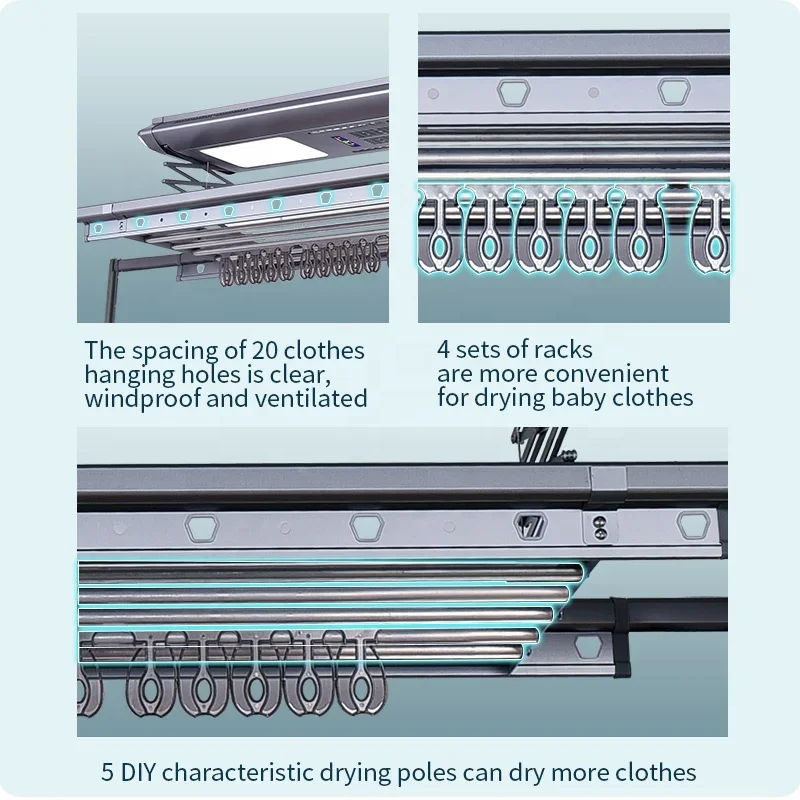 The spacing of 20 clothes hanging holes is clear, windproof and ventilated

4 sets of racks are more convenient for drying baby clothes

5 DIY characteristic drying poles can dry more clothes