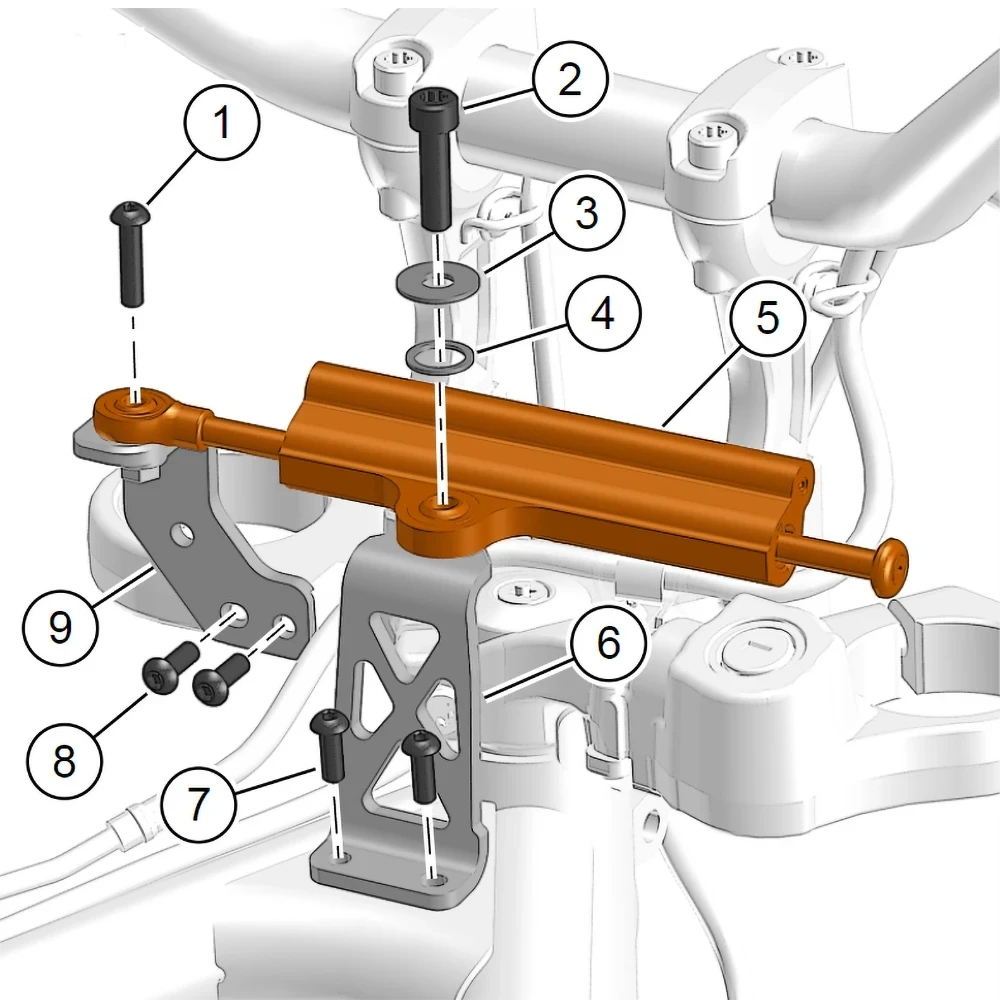 1
2
3
4
5
9
6
8
7