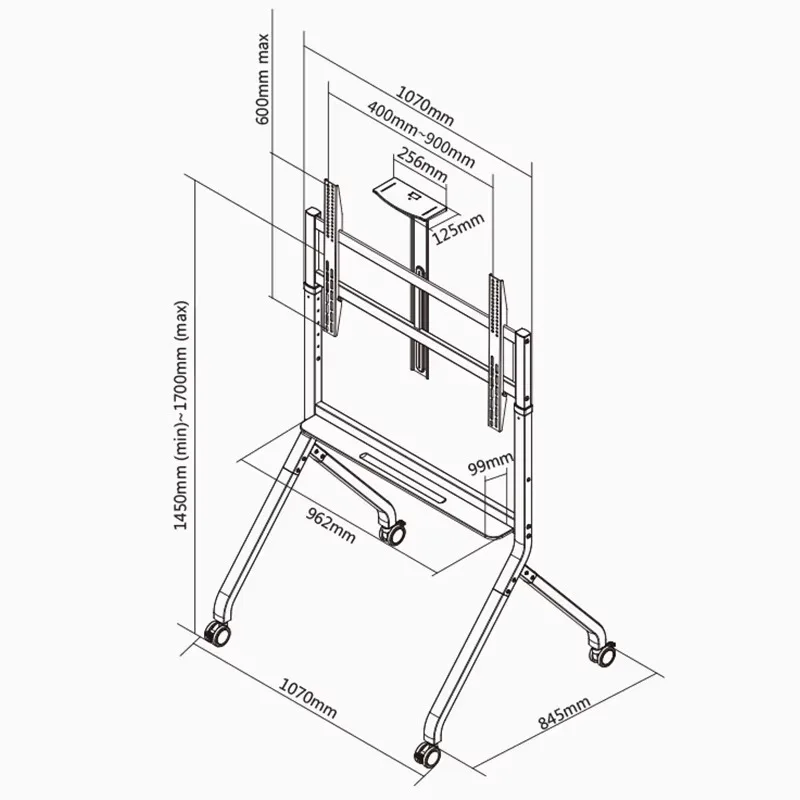 600mm max
1070mm
400mm~900mm
256mm
125mm
1450mm (min)~1700mm (max)
99mm
962mm
1070mm
845mm