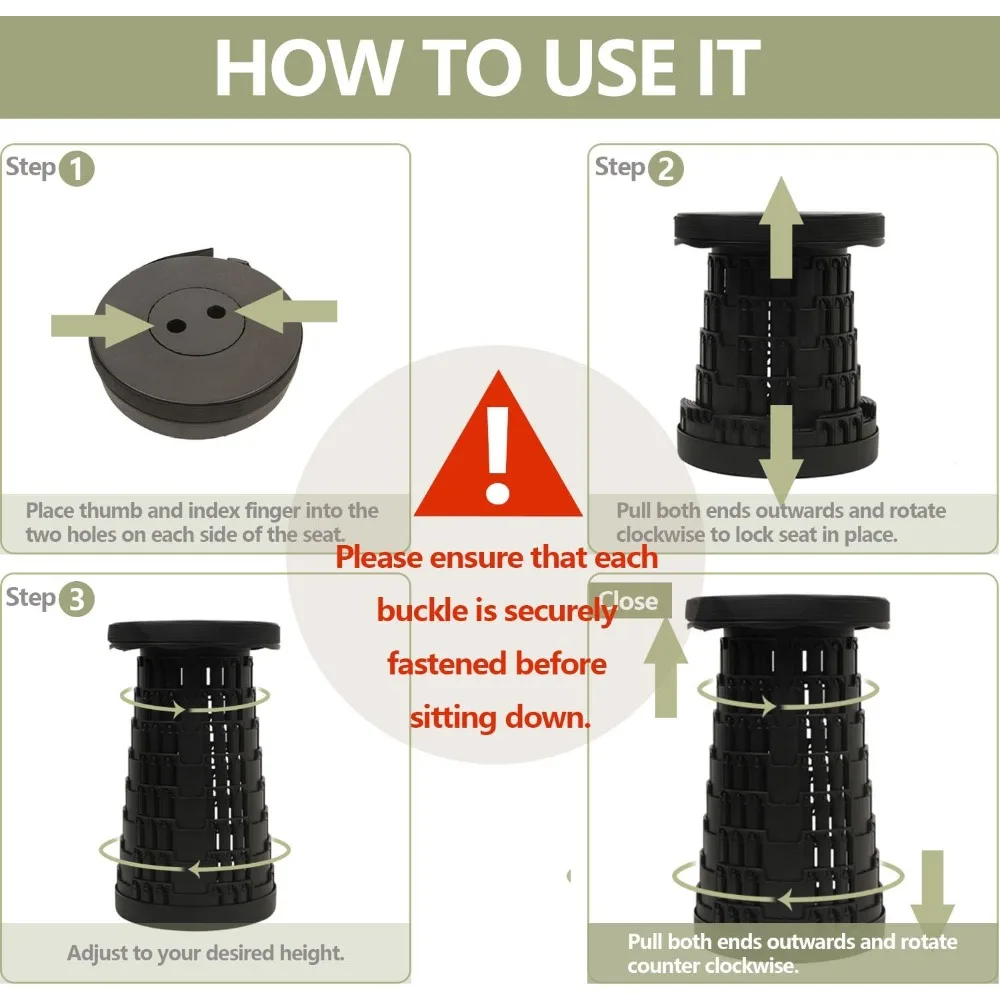 HOW TO USE IT

Step 1

Place thumb and index finger into the two holes on each side of the seat.

Step 2

Pull both ends outwards and rotate clockwise to lock seat in place.

Please ensure that each buckle is securely fastened before sitting down.

Step 3

Adjust to your desired height.

Close

Pull both ends outwards and rotate counter clockwise.