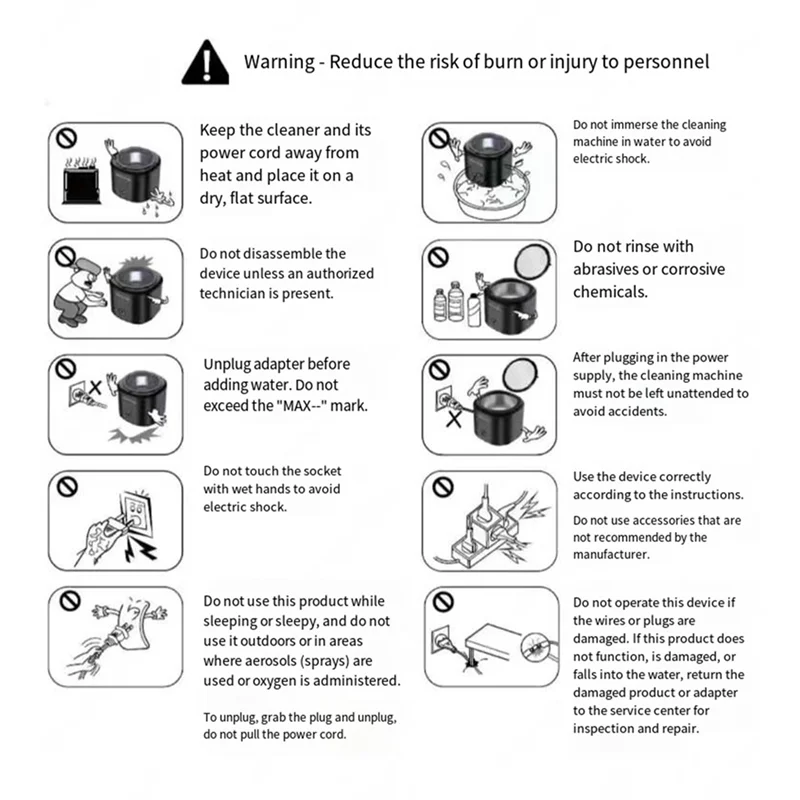 Warning - Reduce the risk of burn or injury to personnel

Keep the cleaner and its power cord away from heat and place it on a dry, flat surface.

Do not disassemble the device unless an authorized technician is present.

Unplug adapter before adding water. Do not exceed the "MAX--" mark.

Do not touch the socket with wet hands to avoid electric shock.

Do not use this product while sleeping or sleepy, and do not use it outdoors or in areas where aerosols (sprays) are used or oxygen is administered.

To unplug, grab the plug and unplug, do not pull the power cord.

Do not immerse the cleaning machine in water to avoid electric shock.

Do not rinse with abrasives or corrosive chemicals.

After plugging in the power supply, the cleaning machine must not be left unattended to avoid accidents.

Use the device correctly according to the instructions.

Do not use accessories that are not recommended by the manufacturer.

Do not operate this device if the wires or plugs are damaged. If this product does not function, is damaged, or falls into the water, return the damaged product or adapter to the service center for inspection and repair.