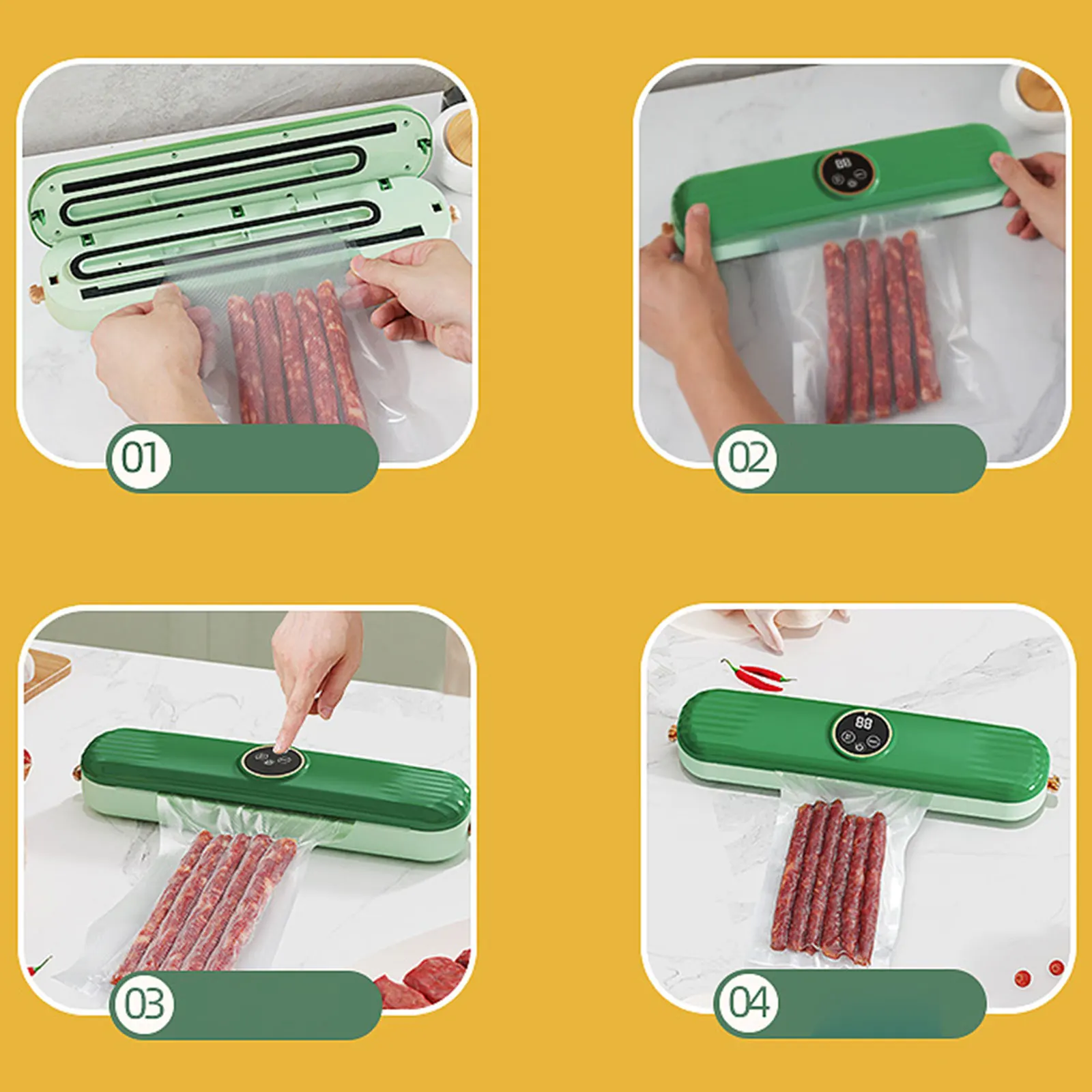 01

02

03

04