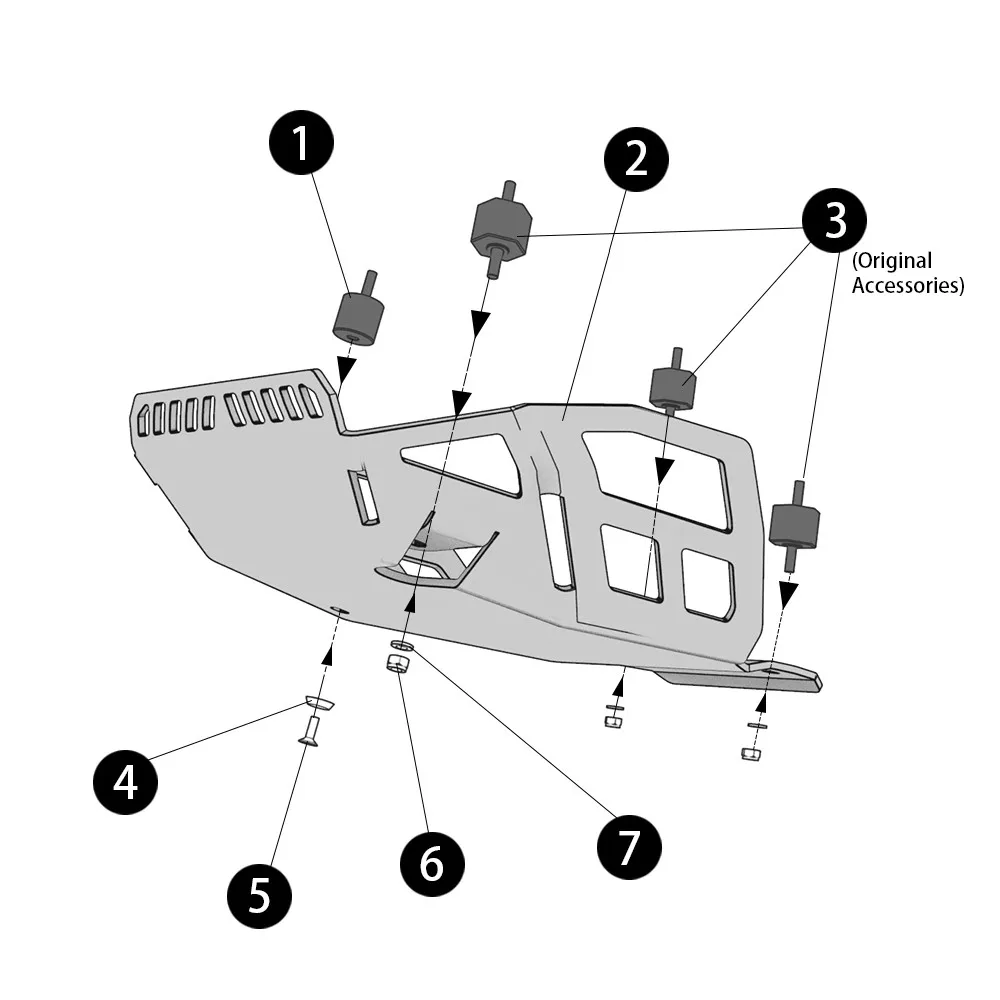 1
2
3
(Original Accessories)
4
5
6
7