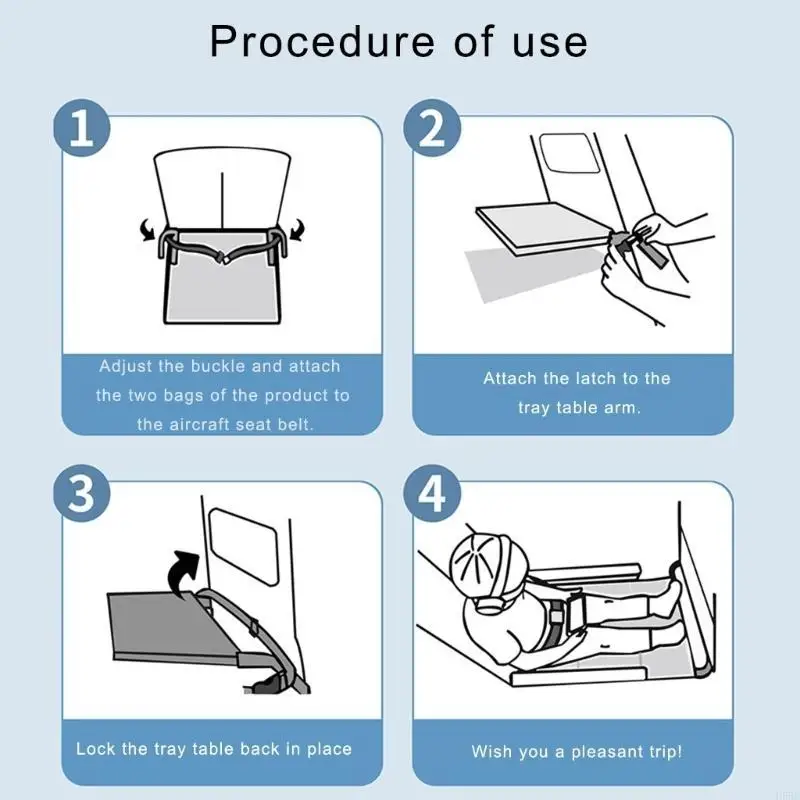 Procedure of use

1

Adjust the buckle and attach the two bags of the product to the aircraft seat belt.

2

Attach the latch to the tray table arm.

3

Lock the tray table back in place

4

Wish you a pleasant trip!