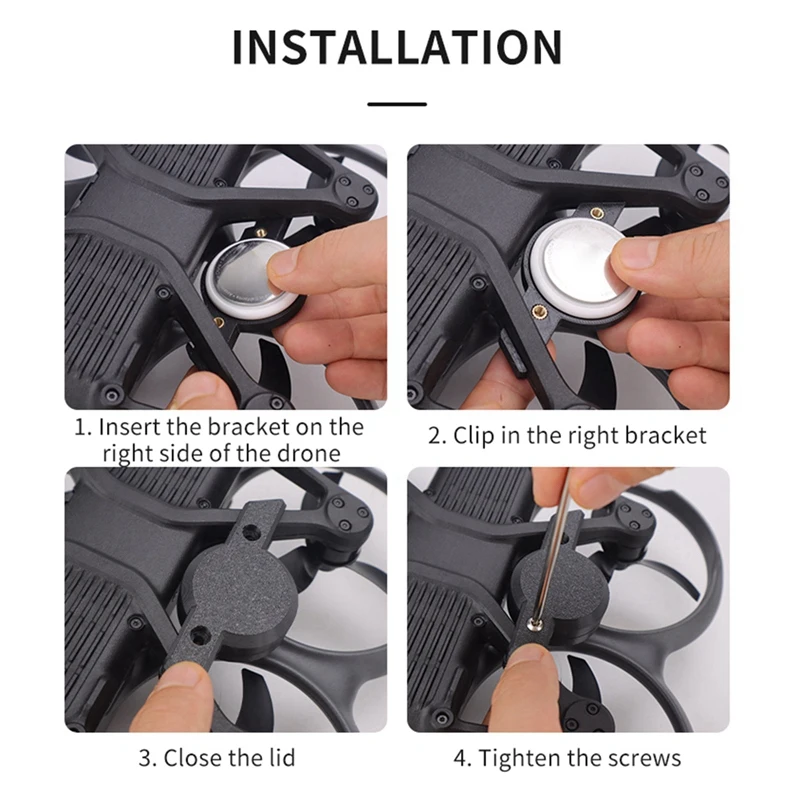 INSTALLATION

1. Insert the bracket on the right side of the drone

2. Clip in the right bracket

3. Close the lid

4. Tighten the screws