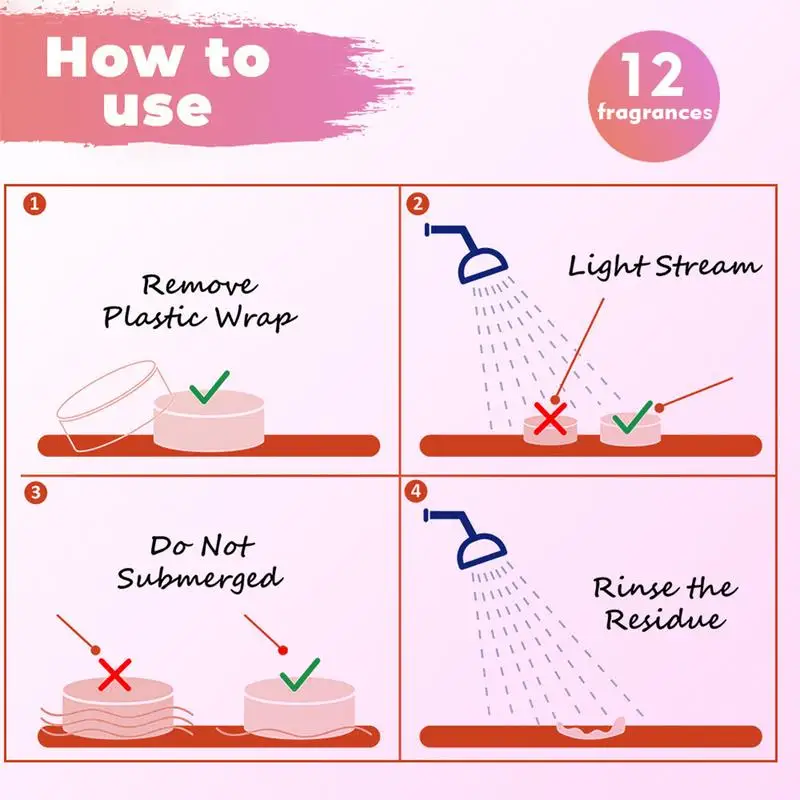 How to use

12 fragrances

1

Remove Plastic Wrap

2

Light Stream

3

Do Not Submerged

4

Rinse the Residue