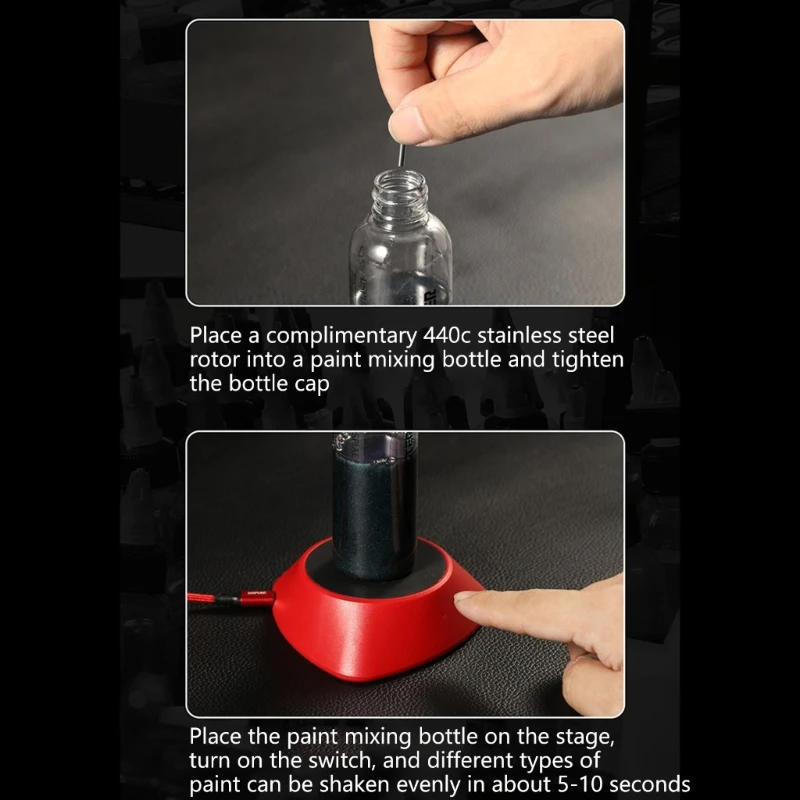 Place a complimentary 440c stainless steel rotor into a paint mixing bottle and tighten the bottle cap

Place the paint mixing bottle on the stage, turn on the switch, and different types of paint can be shaken evenly in about 5-10 seconds