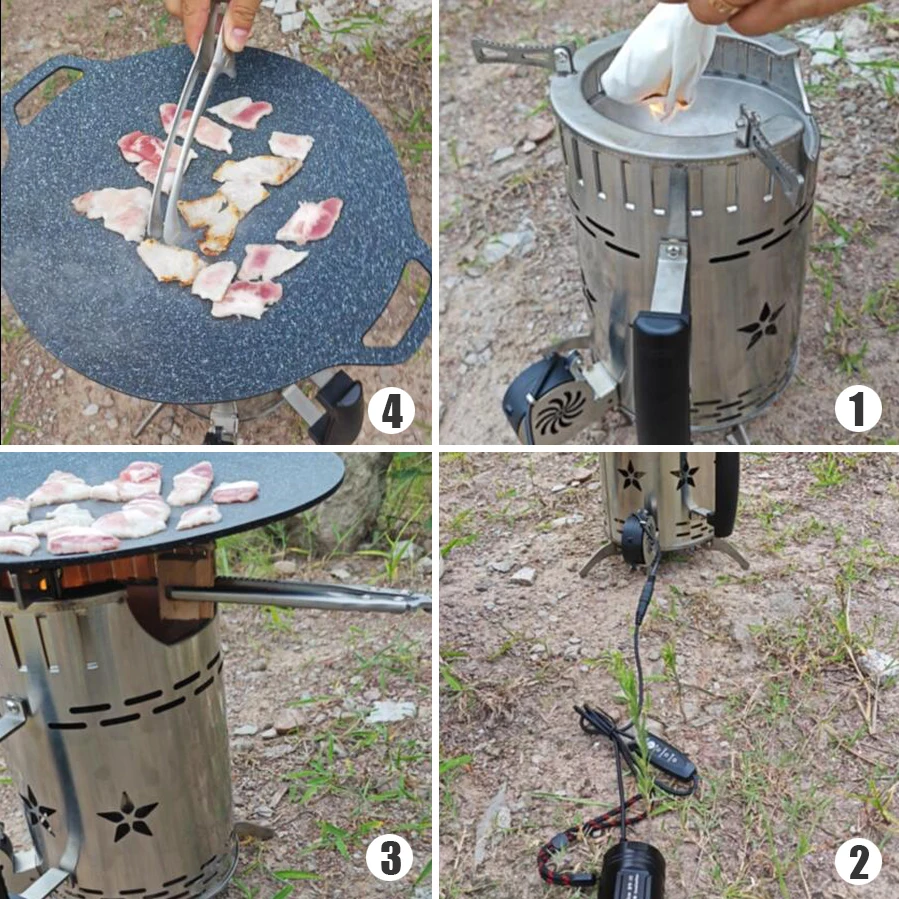 4
1
3
2