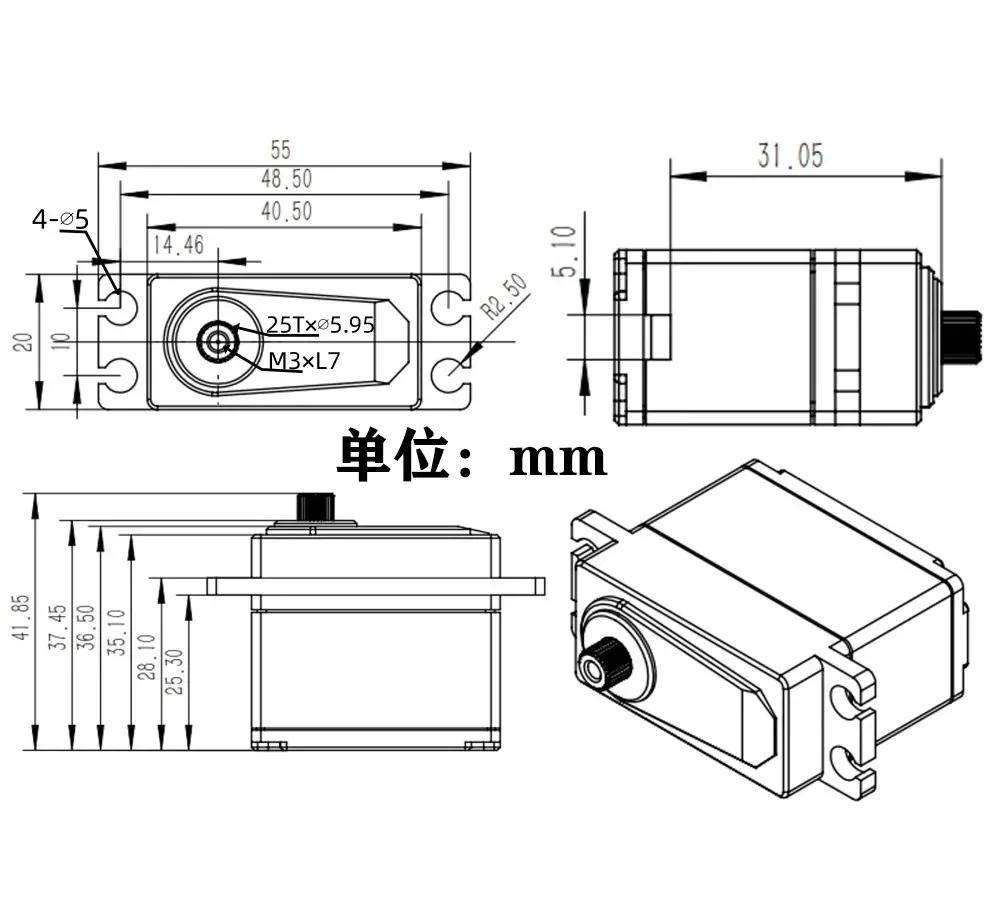 55
48.50
40.50
4-⌀5
14.46
20
10
25T×⌀5.95
M3×L7
R2.50
31.05
5.10
单位：mm
41.85
37.45
36.50
35.10
28.10
25.30