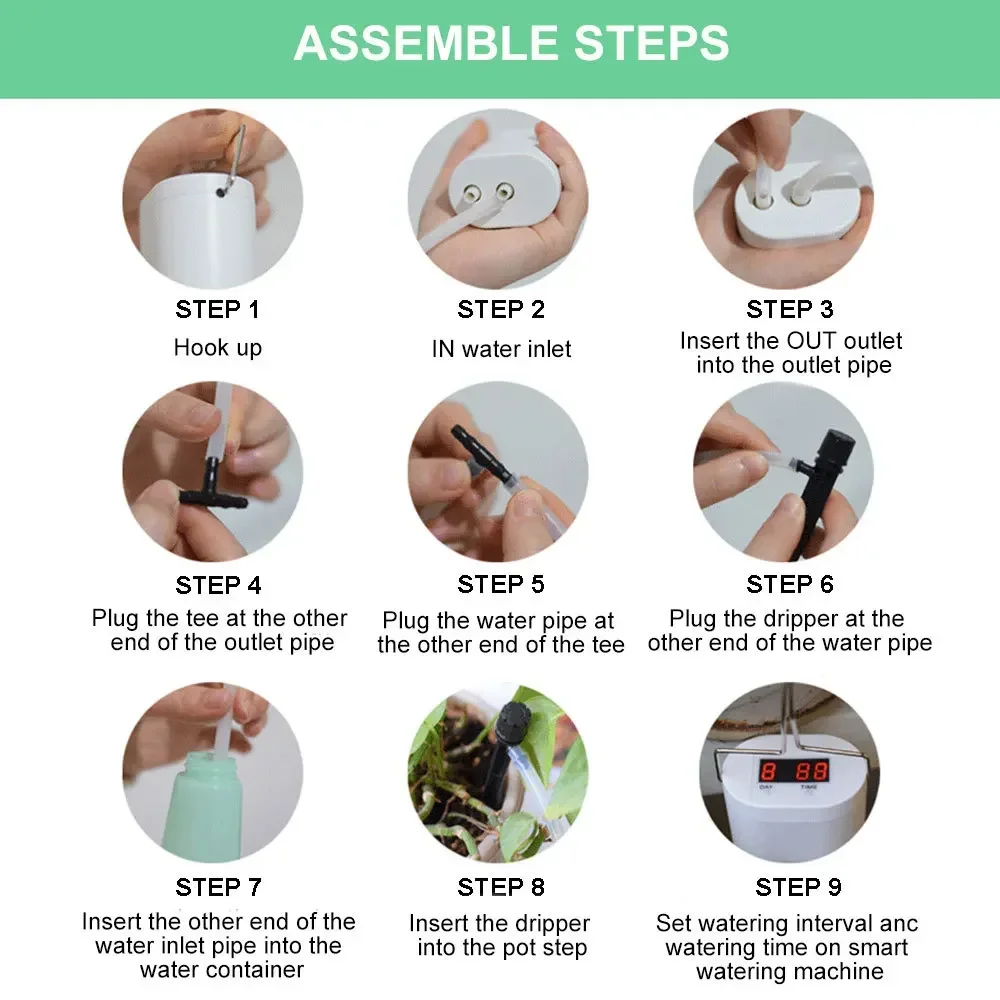 ASSEMBLE STEPS

STEP 1
Hook up

STEP 2
IN water inlet

STEP 3
Insert the OUT outlet into the outlet pipe

STEP 4
Plug the tee at the other end of the outlet pipe

STEP 5
Plug the water pipe at the other end of the tee

STEP 6
Plug the dripper at the other end of the water pipe

STEP 7
Insert the other end of the water inlet pipe into the water container

STEP 8
Insert the dripper into the pot step

8 88
DAY TIME

STEP 9
Set watering interval anc watering time on smart watering machine