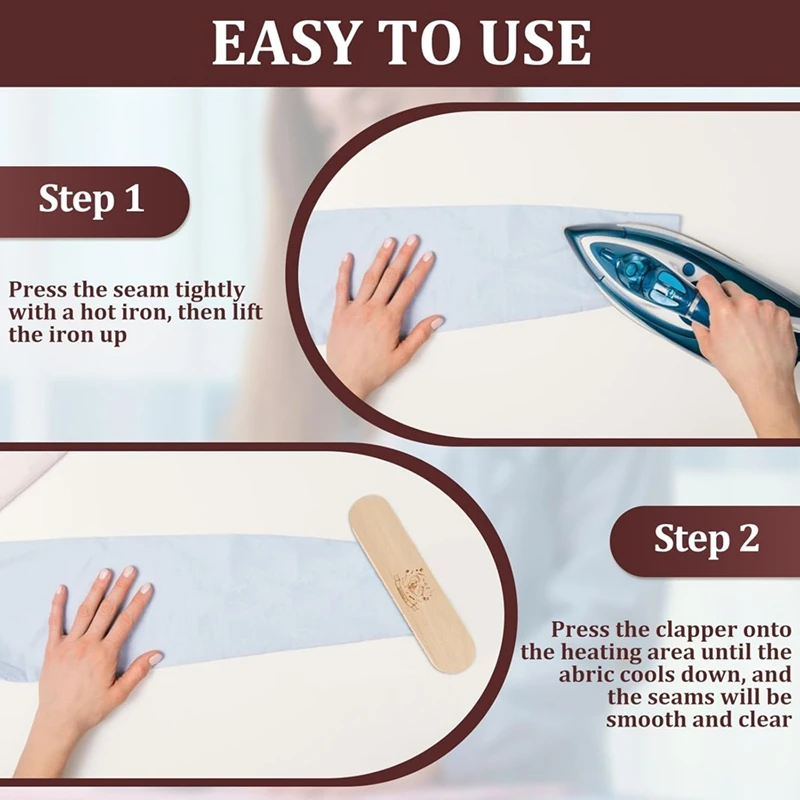 EASY TO USE

Step 1

Press the seam tightly with a hot iron, then lift the iron up

Step 2

Press the clapper onto the heating area until the abric cools down, and the seams will be smooth and clear