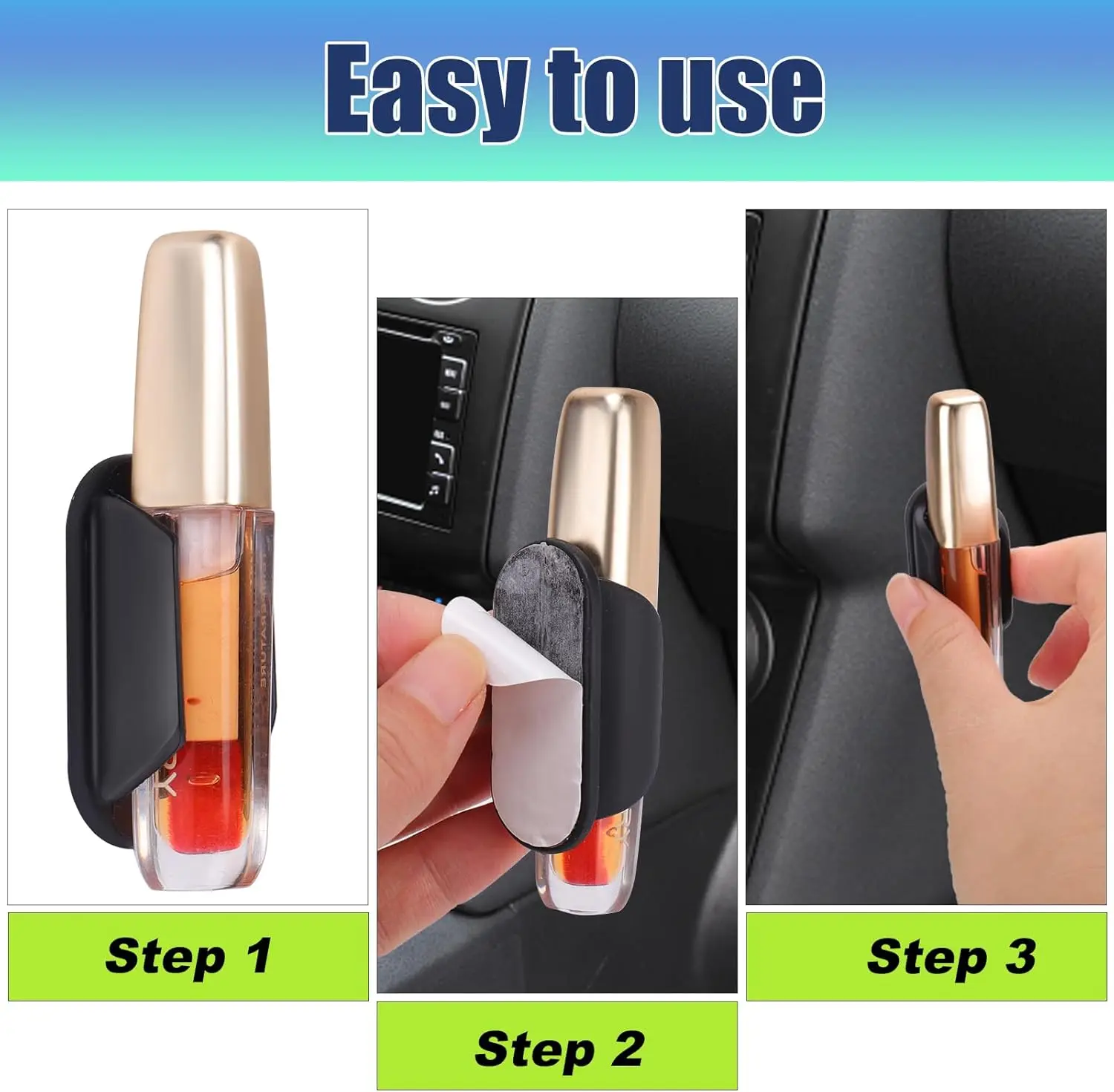 Easy to use

Step 1

Step 2

Step 3