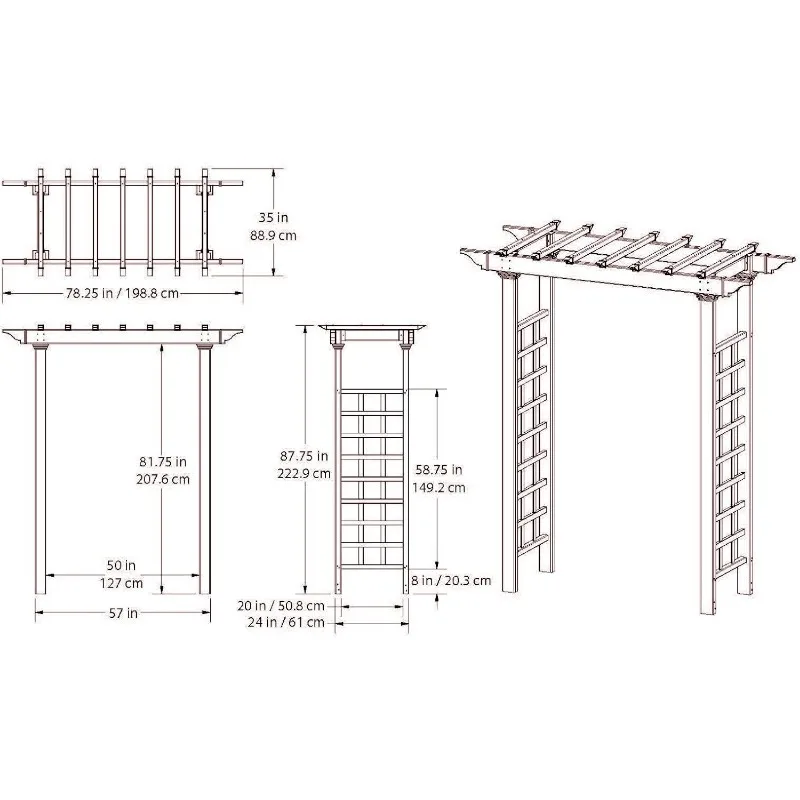 35 in
88.9 cm

78.25 in / 198.8 cm

81.75 in
207.6 cm

50 in
127 cm

57 in

87.75 in
222.9 cm

58.75 in
149.2 cm

8 in / 20.3 cm

20 in / 50.8 cm
24 in / 61 cm