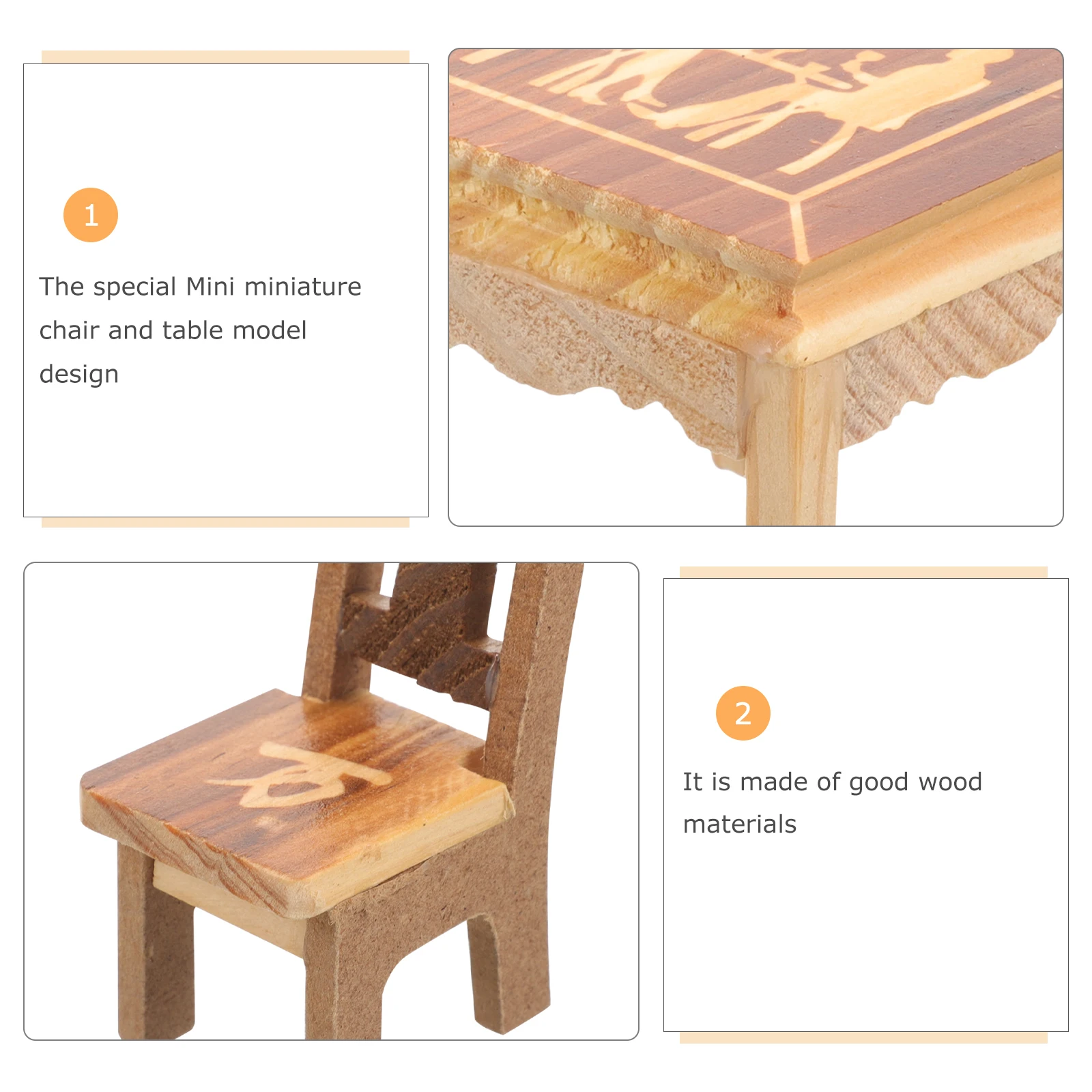 1

The special Mini miniature chair and table model design

2

It is made of good wood materials