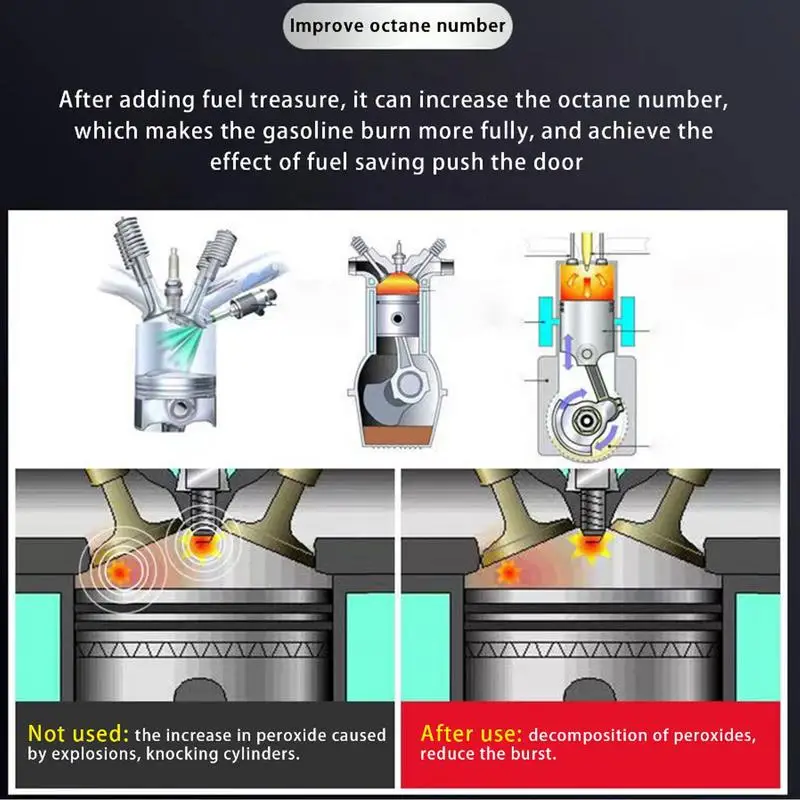 Improve octane number

After adding fuel treasure, it can increase the octane number, which makes the gasoline burn more fully, and achieve the effect of fuel saving push the door

Not used: the increase in peroxide caused by explosions, knocking cylinders.

After use: decomposition of peroxides, reduce the burst.