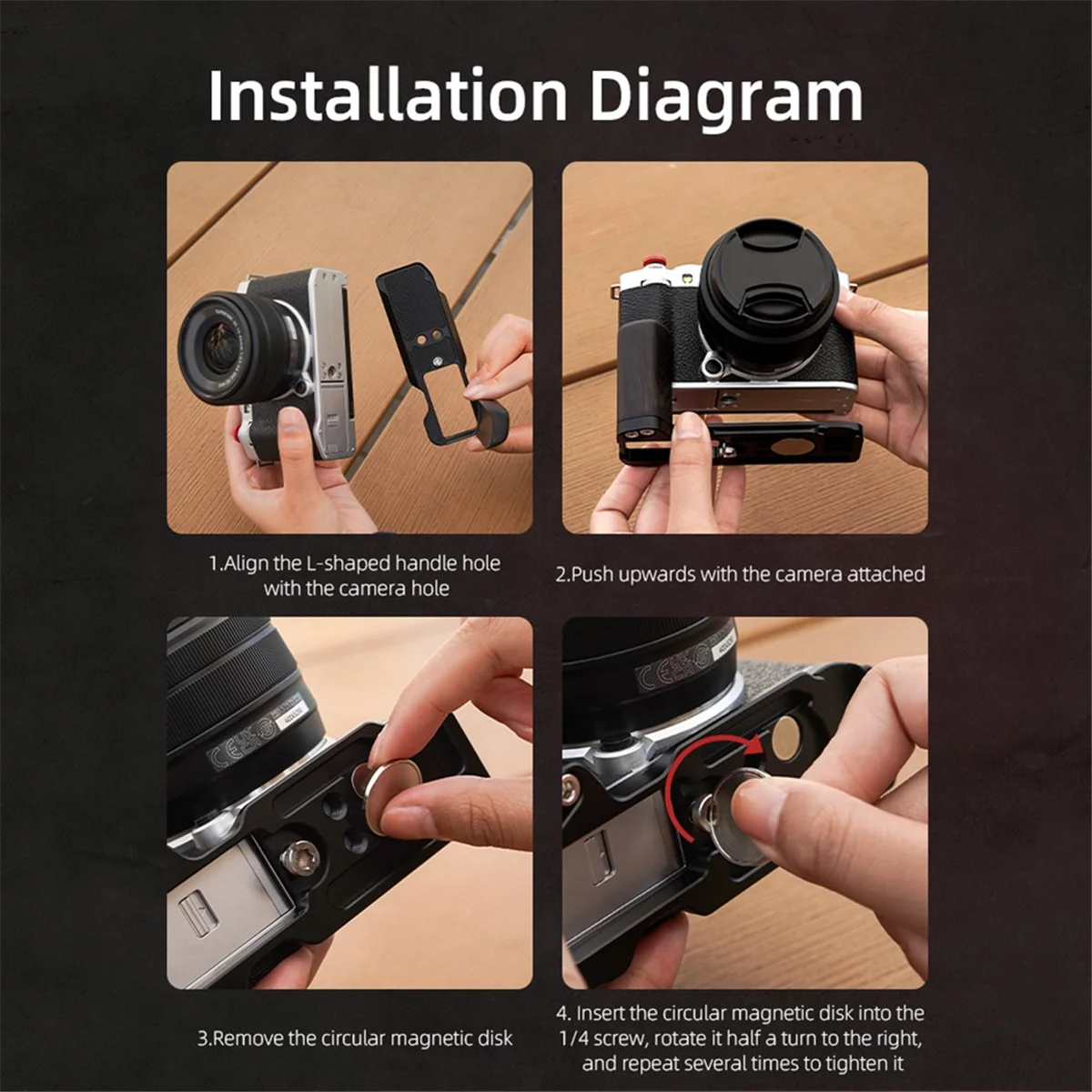 Installation Diagram

1.Align the L-shaped handle hole with the camera hole

2.Push upwards with the camera attached

3.Remove the circular magnetic disk

4. Insert the circular magnetic disk into the 1/4 screw, rotate it half a turn to the right, and repeat several times to tighten it