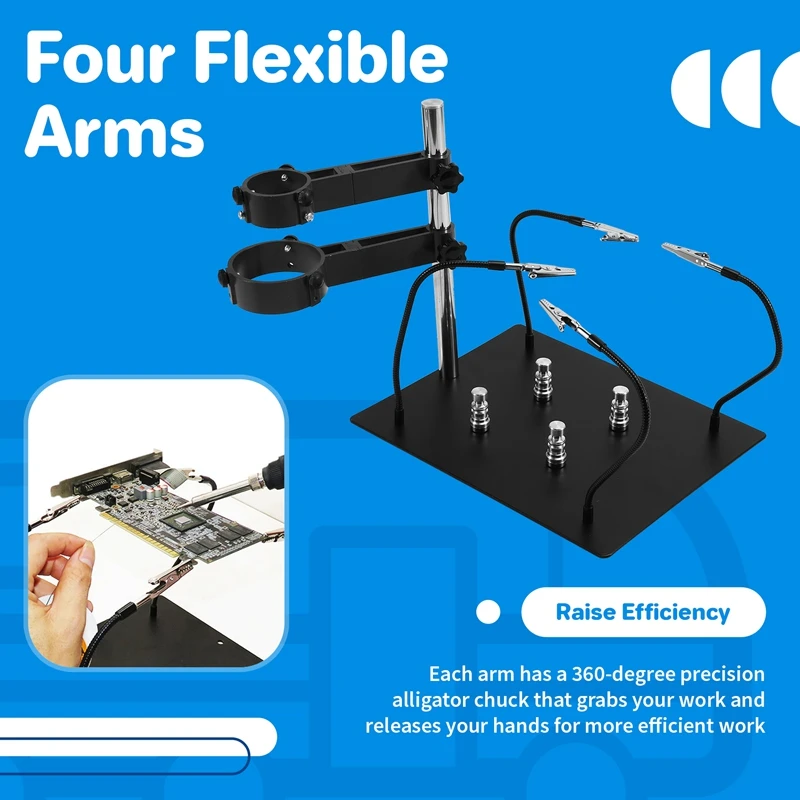 Four Flexible Arms

Raise Efficiency

Each arm has a 360-degree precision alligator chuck that grabs your work and releases your hands for more efficient work