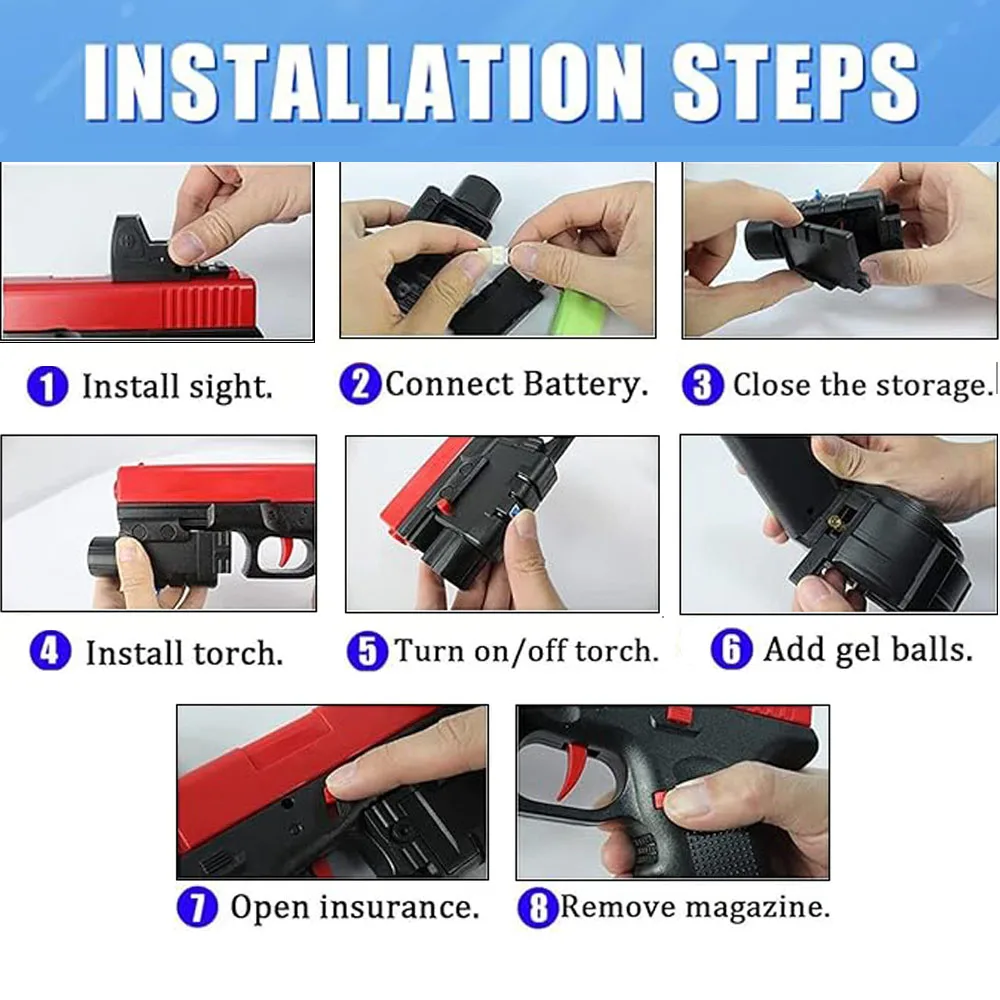 INSTALLATION STEPS

1 Install sight.

2 Connect Battery.

3 Close the storage.

4 Install torch.

5 Turn on/off torch.

6 Add gel balls.

7 Open insurance.

8 Remove magazine.