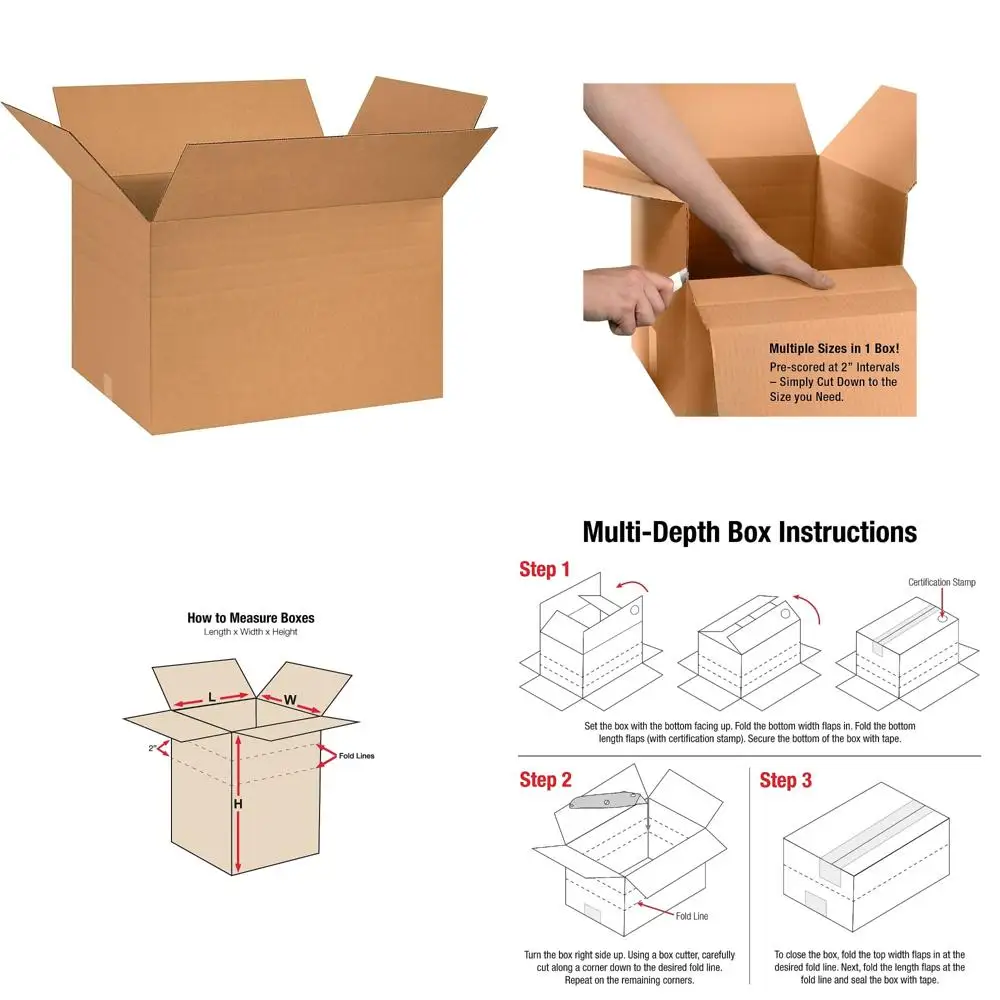 Multiple Sizes in 1 Box!
Pre-scored at 2" Intervals – Simply Cut Down to the Size you Need.

How to Measure Boxes
Length x Width x Height

L
W
2"
Fold Lines
H

Multi-Depth Box Instructions

Step 1

Certification Stamp

Set the box with the bottom facing up. Fold the bottom width flaps in. Fold the bottom length flaps (with certification stamp). Secure the bottom of the box with tape.

Step 2

Fold Line

Turn the box right side up. Using a box cutter, carefully cut along a corner down to the desired fold line. Repeat on the remaining corners.

Step 3

To close the box, fold the top width flaps in at the desired fold line. Next, fold the length flaps at the fold line and seal the box with tape.