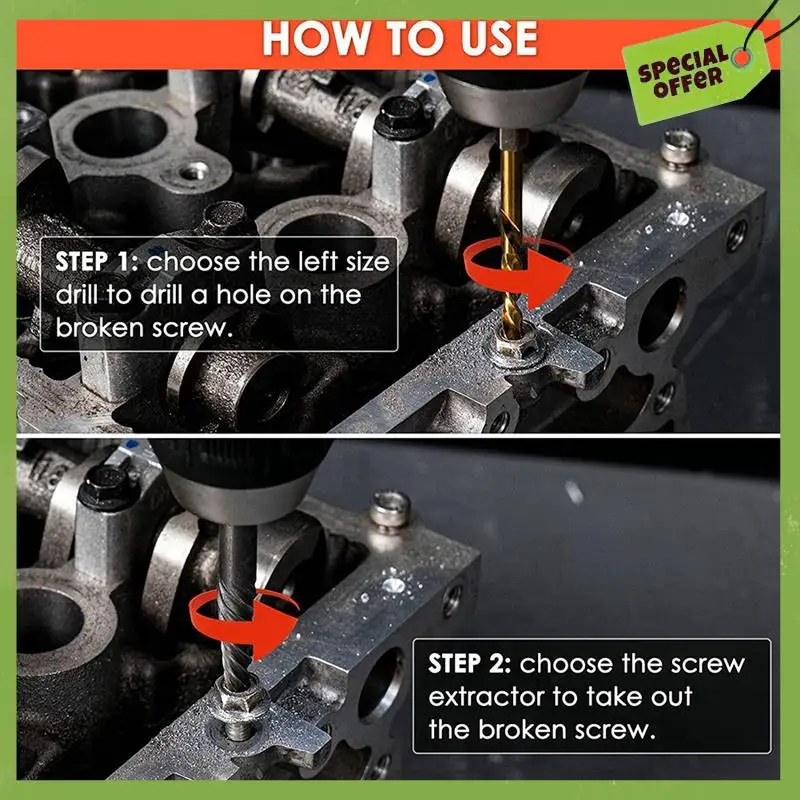 HOW TO USE

SPECIAL OFFER

STEP 1: choose the left size drill to drill a hole on the broken screw.

STEP 2: choose the screw extractor to take out the broken screw.