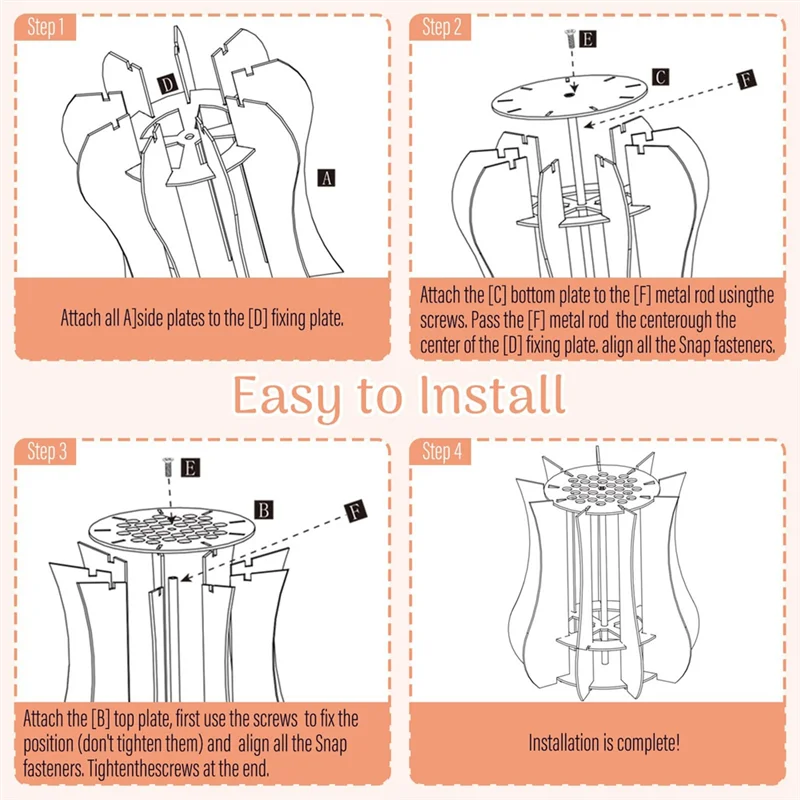 Step 1

D

A

Attach all A]side plates to the [D] fixing plate.

Step 2

E

C

F

Attach the [C] bottom plate to the [F] metal rod usingthe screws. Pass the [F] metal rod the centerough the center of the [D] fixing plate. align all the Snap fasteners.

Easy to Install

Step 3

E

B

F

Attach the [B] top plate, first use the screws to fix the position (don't tighten them) and align all the Snap fasteners. Tightenthescrews at the end.

Step 4

Installation is complete!