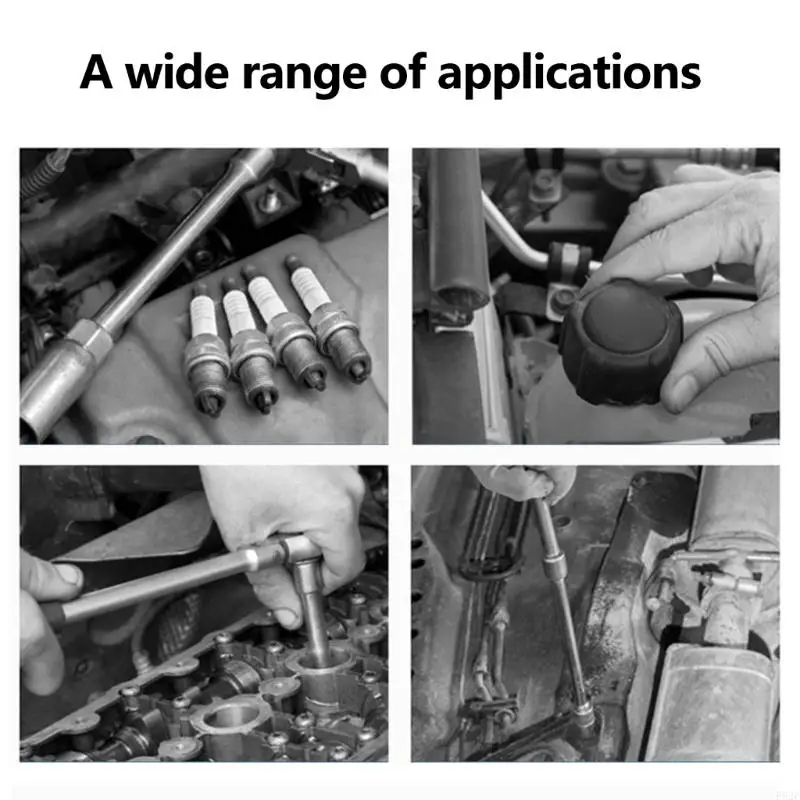 A wide range of applications