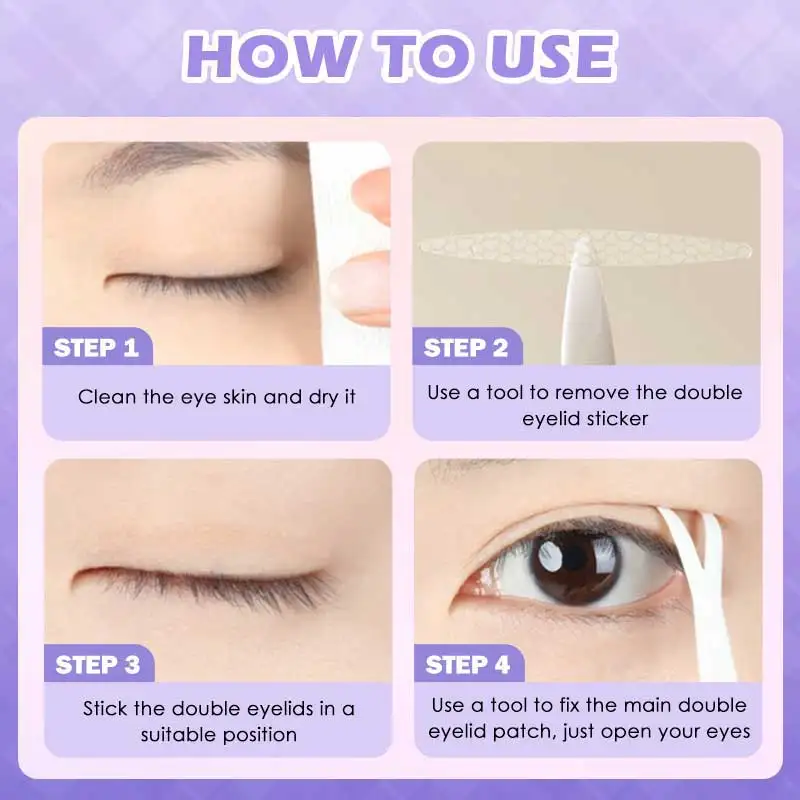 HOW TO USE

STEP 1

Clean the eye skin and dry it

STEP 2

Use a tool to remove the double eyelid sticker

STEP 3

Stick the double eyelids in a suitable position

STEP 4

Use a tool to fix the main double eyelid patch, just open your eyes